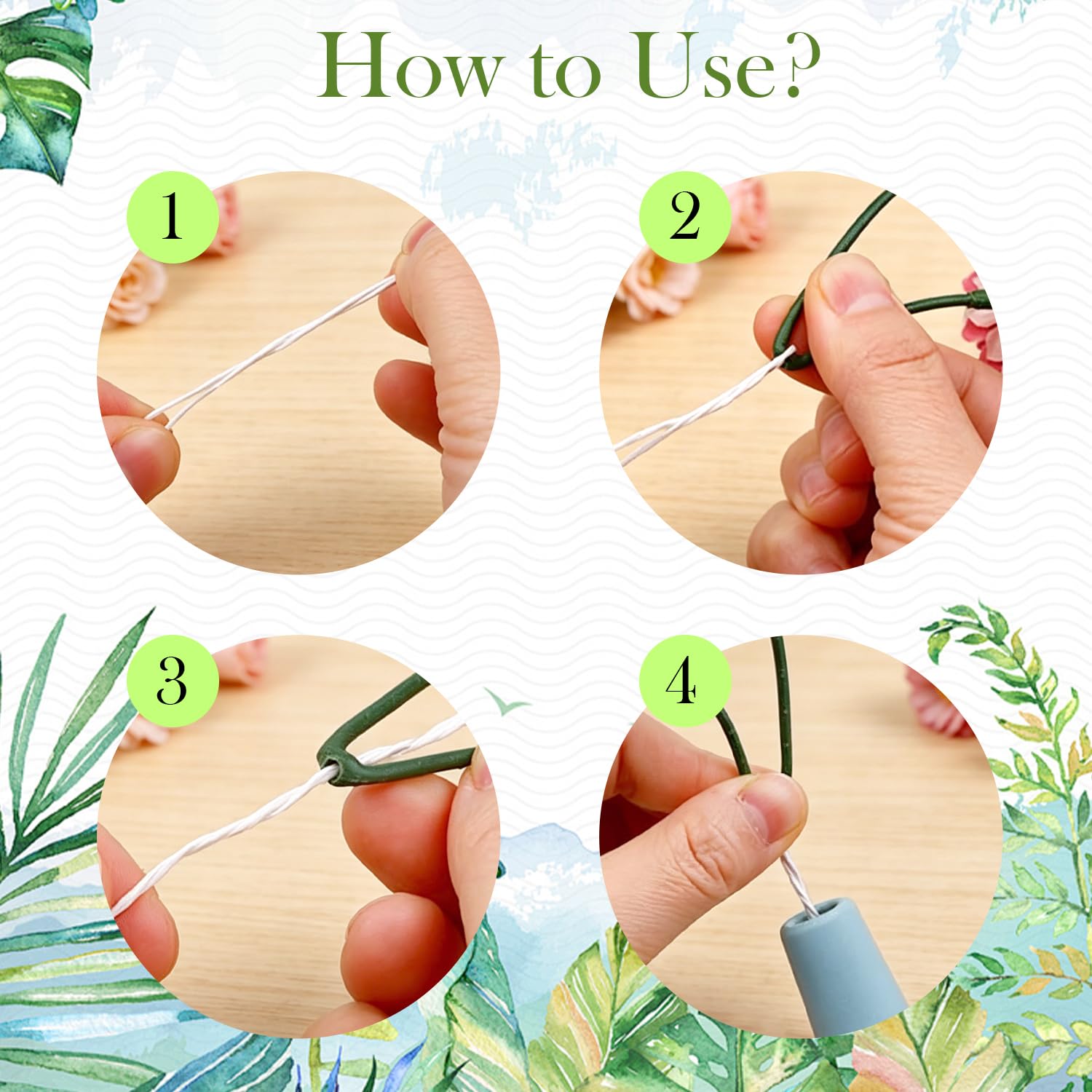 How to Use?

1

2

3

4