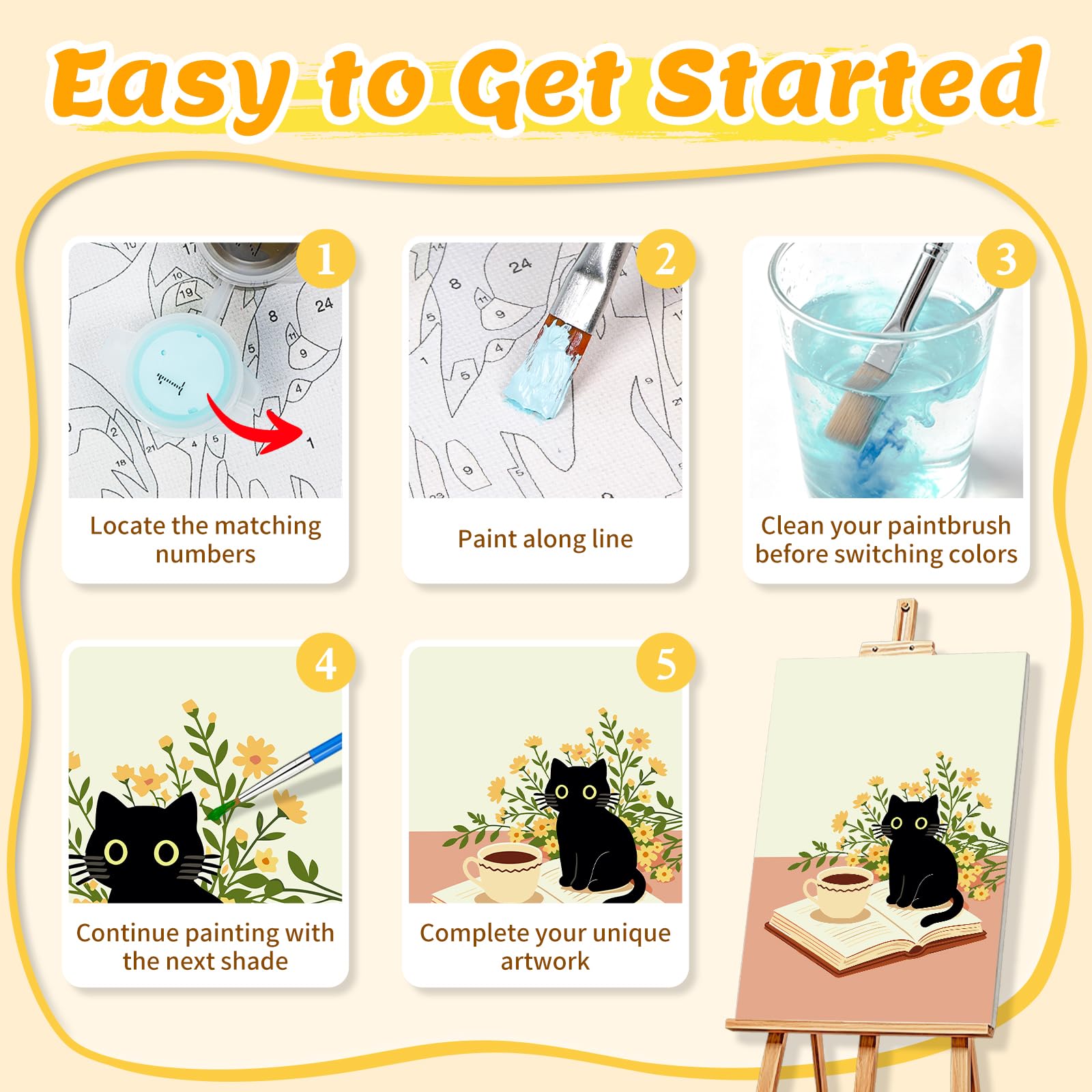 Easy to Get Started

1
Locate the matching numbers

2
Paint along line

3
Clean your paintbrush before switching colors

4
Continue painting with the next shade

5
Complete your unique artwork