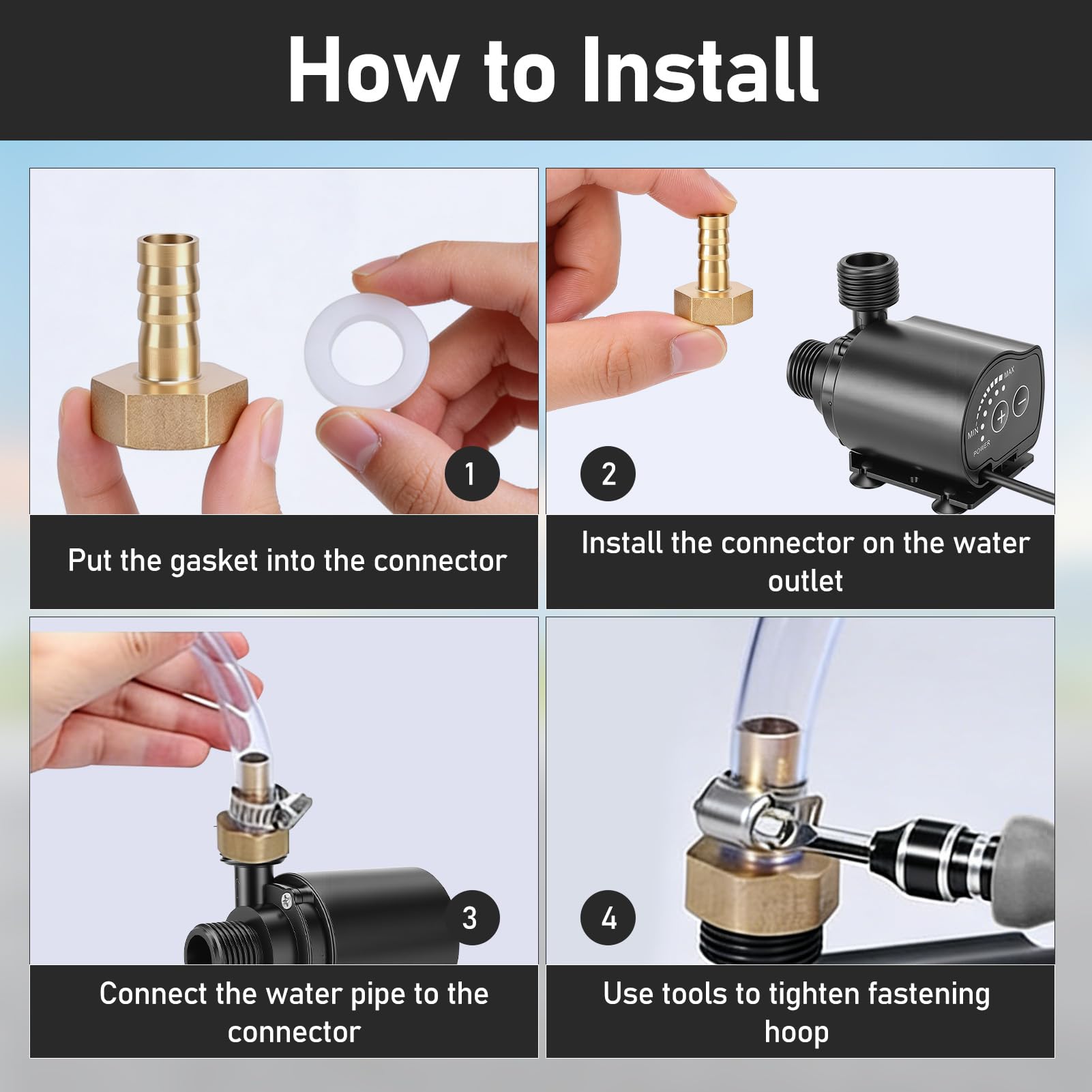 How to Install

1

Put the gasket into the connector

2

MAX
MIN
POWER

Install the connector on the water outlet

3

Connect the water pipe to the connector

4

Use tools to tighten fastening hoop