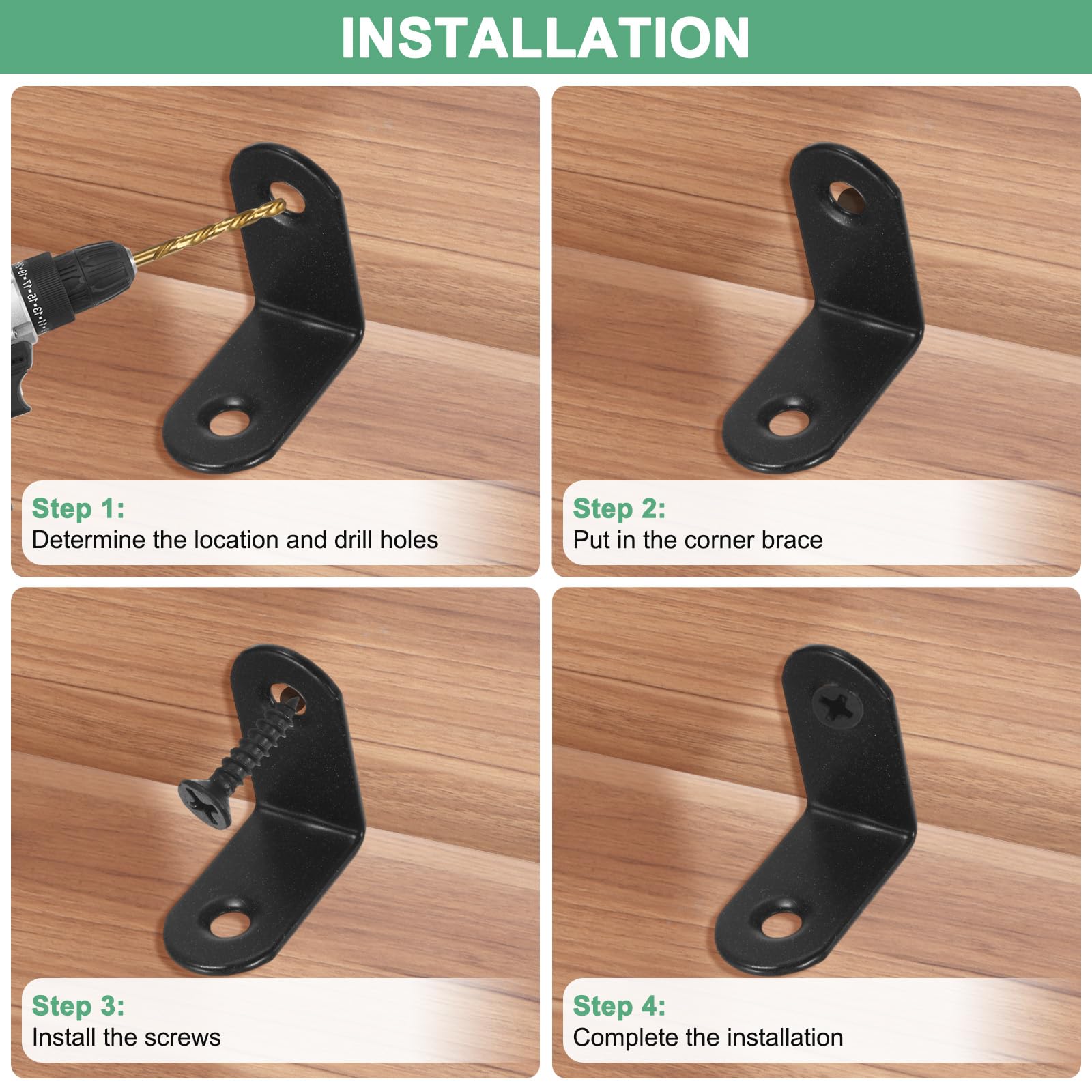 INSTALLATION

Step 1:
Determine the location and drill holes

Step 2:
Put in the corner brace

Step 3:
Install the screws

Step 4:
Complete the installation