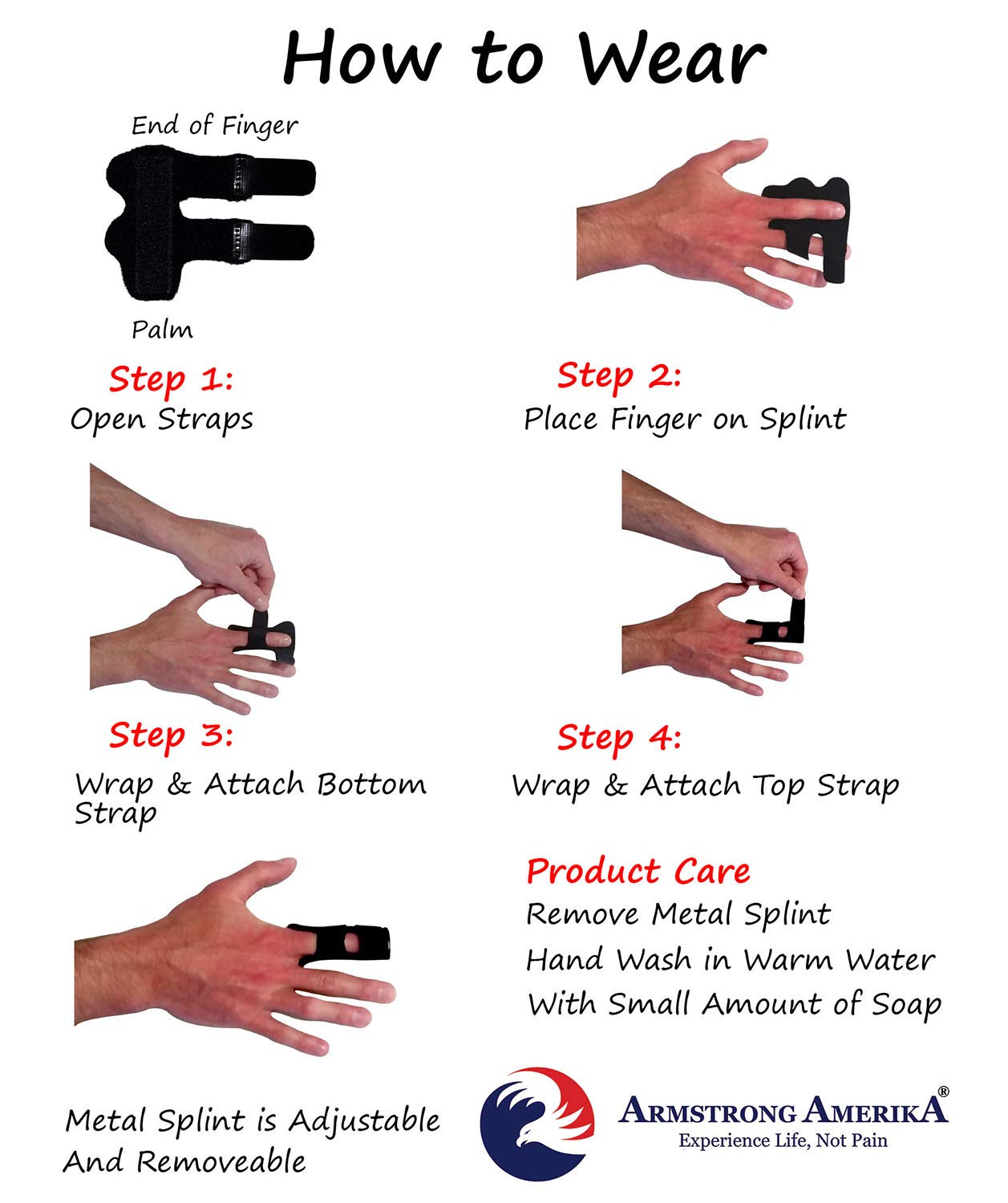 How to Wear

End of Finger

Palm

Step 1:
Open Straps

Step 2:
Place Finger on Splint

Step 3:
Wrap & Attach Bottom Strap

Step 4:
Wrap & Attach Top Strap

Product Care
Remove Metal Splint
Hand Wash in Warm Water
With Small Amount of Soap

Metal Splint is Adjustable And Removeable

ARMSTRONG AMERIKA®
Experience Life, Not Pain