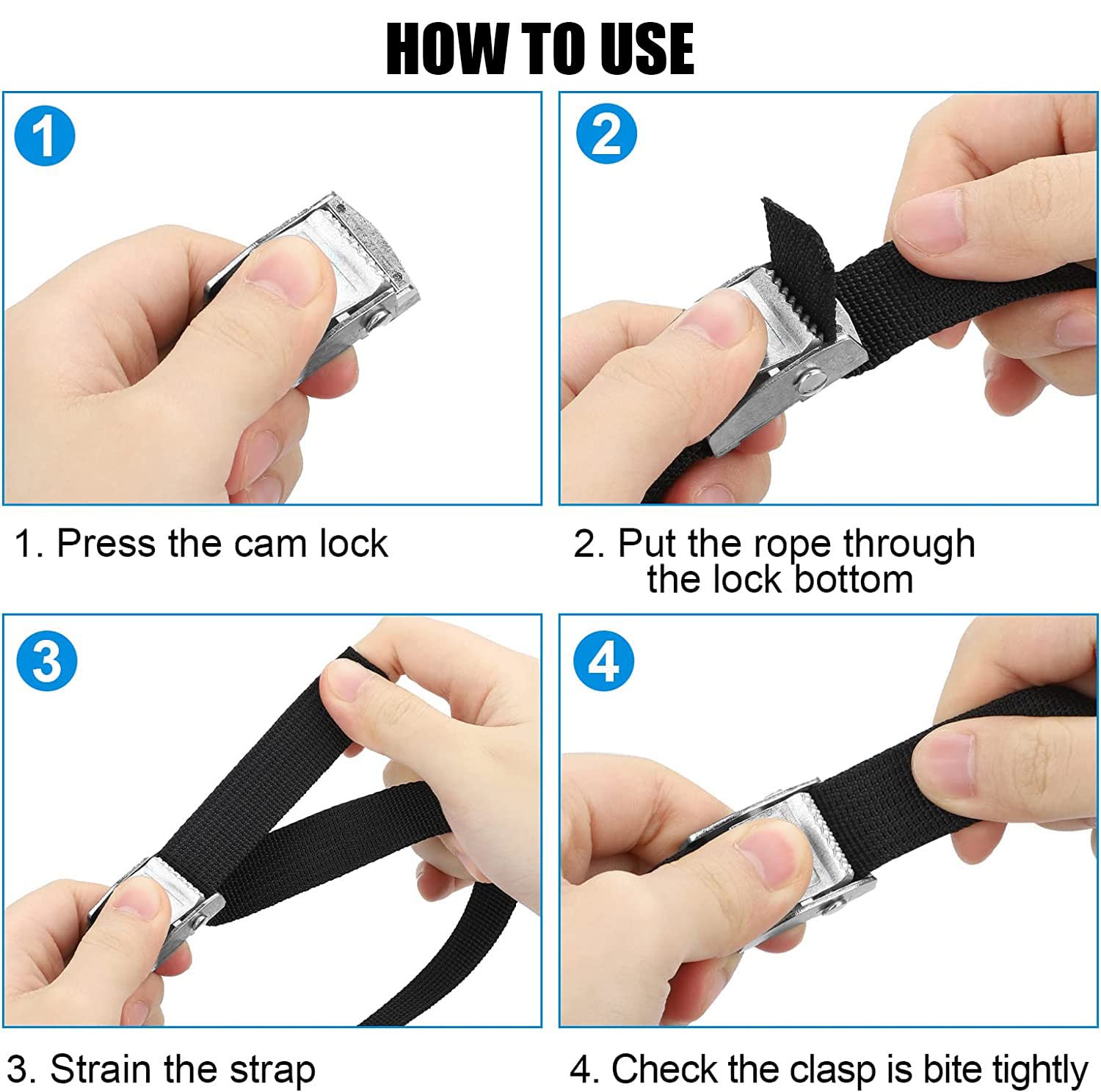 HOW TO USE

1

1. Press the cam lock

2

2. Put the rope through the lock bottom

3

3. Strain the strap

4

4. Check the clasp is bite tightly