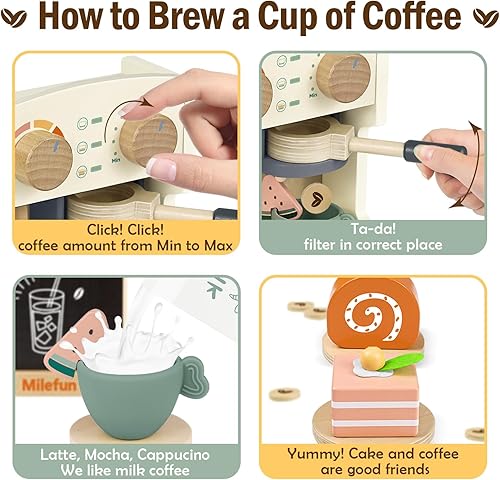 How to Brew a Cup of Coffee

Min

Click! Click!
coffee amount from Min to Max

Min

Ta-da!
filter in correct place

Milefun

Latte, Mocha, Cappucino
We like milk coffee

Yummy! Cake and coffee
are good friends