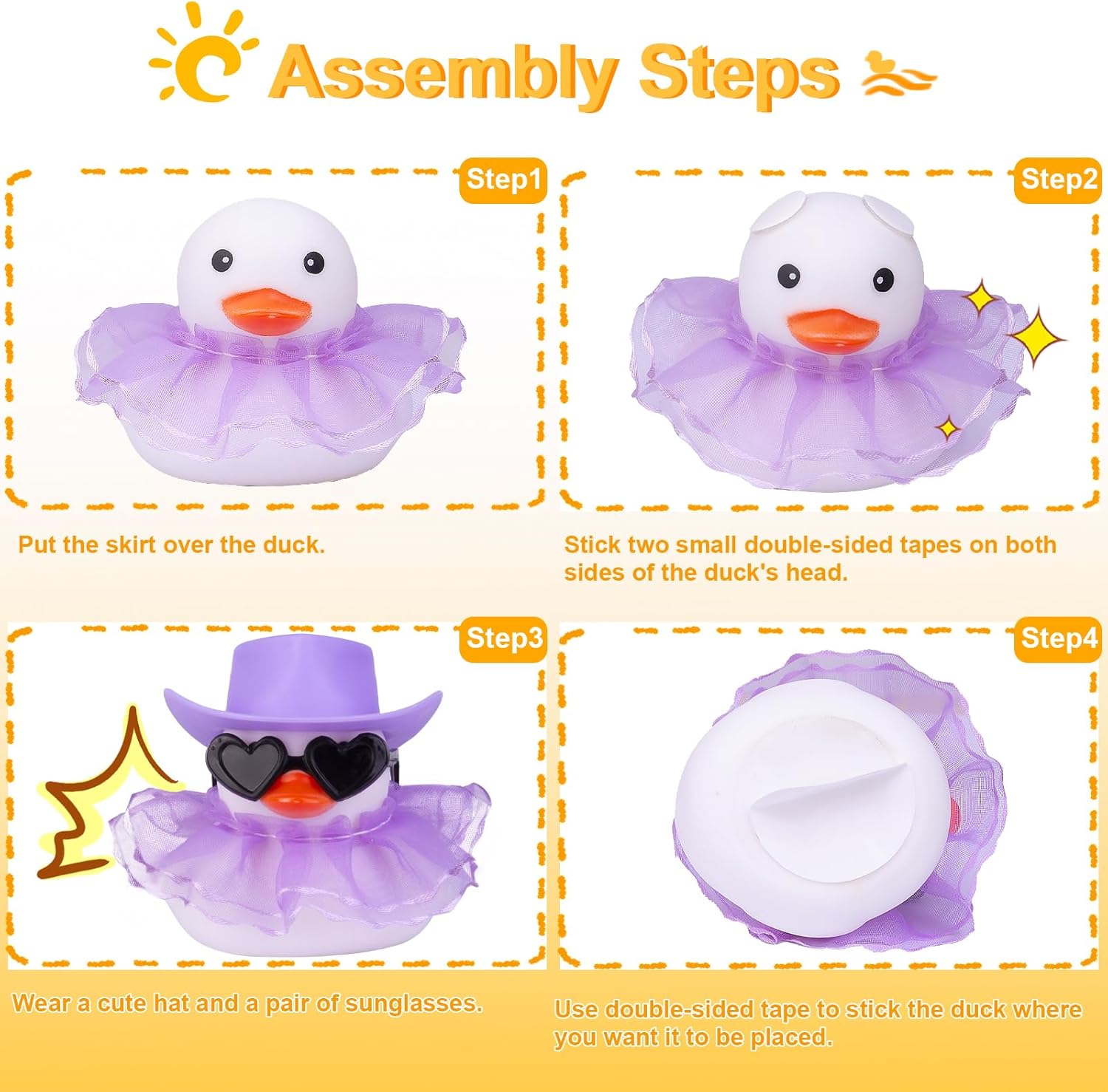 Assembly Steps

Step1

Put the skirt over the duck.

Step2

Stick two small double-sided tapes on both sides of the duck's head.

Step3

Wear a cute hat and a pair of sunglasses.

Step4

Use double-sided tape to stick the duck where you want it to be placed.