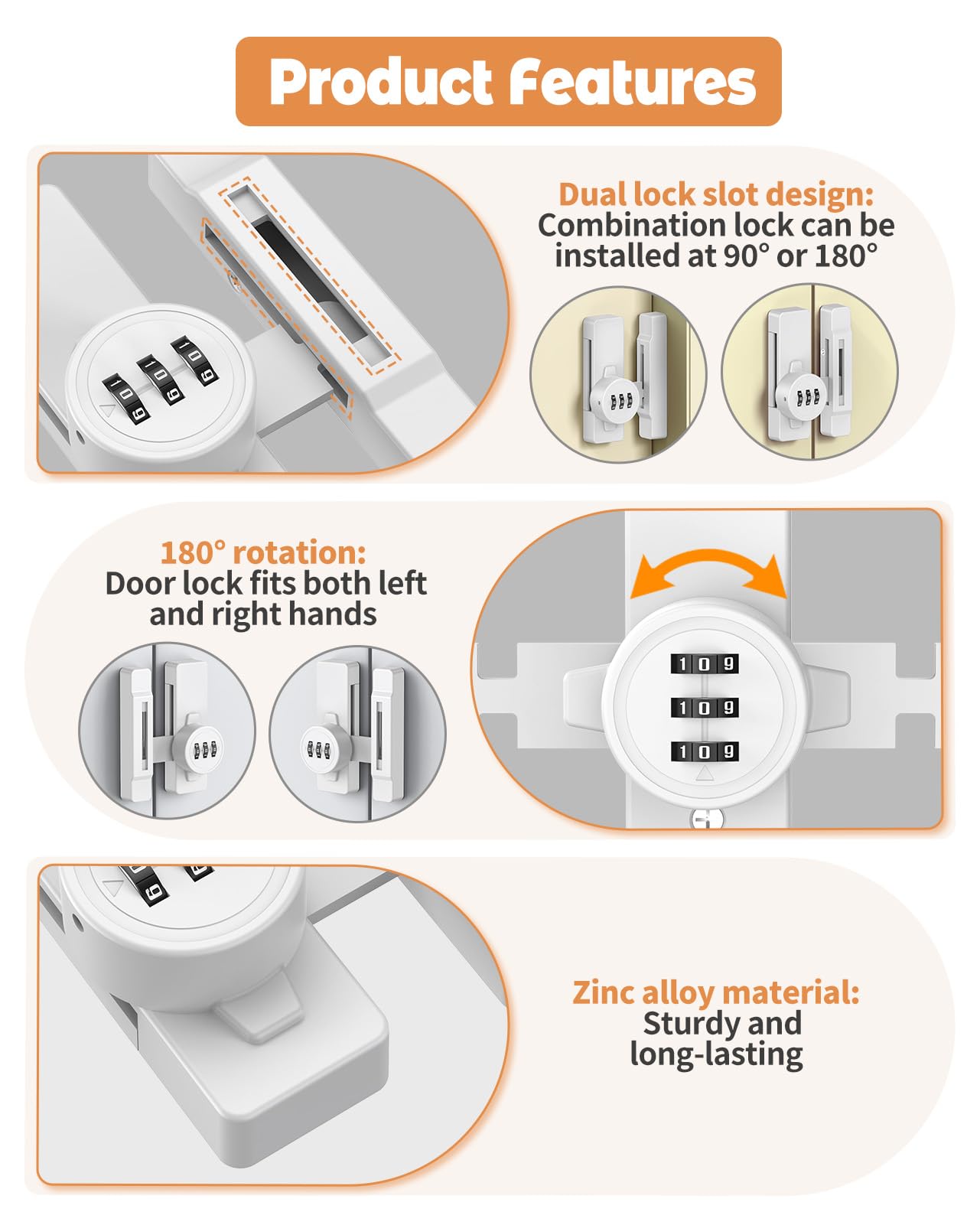 Product Features

Dual lock slot design:
Combination lock can be installed at 90° or 180°

180° rotation:
Door lock fits both left and right hands

1 0 9
1 0 9
1 0 9

Zinc alloy material:
Sturdy and long-lasting