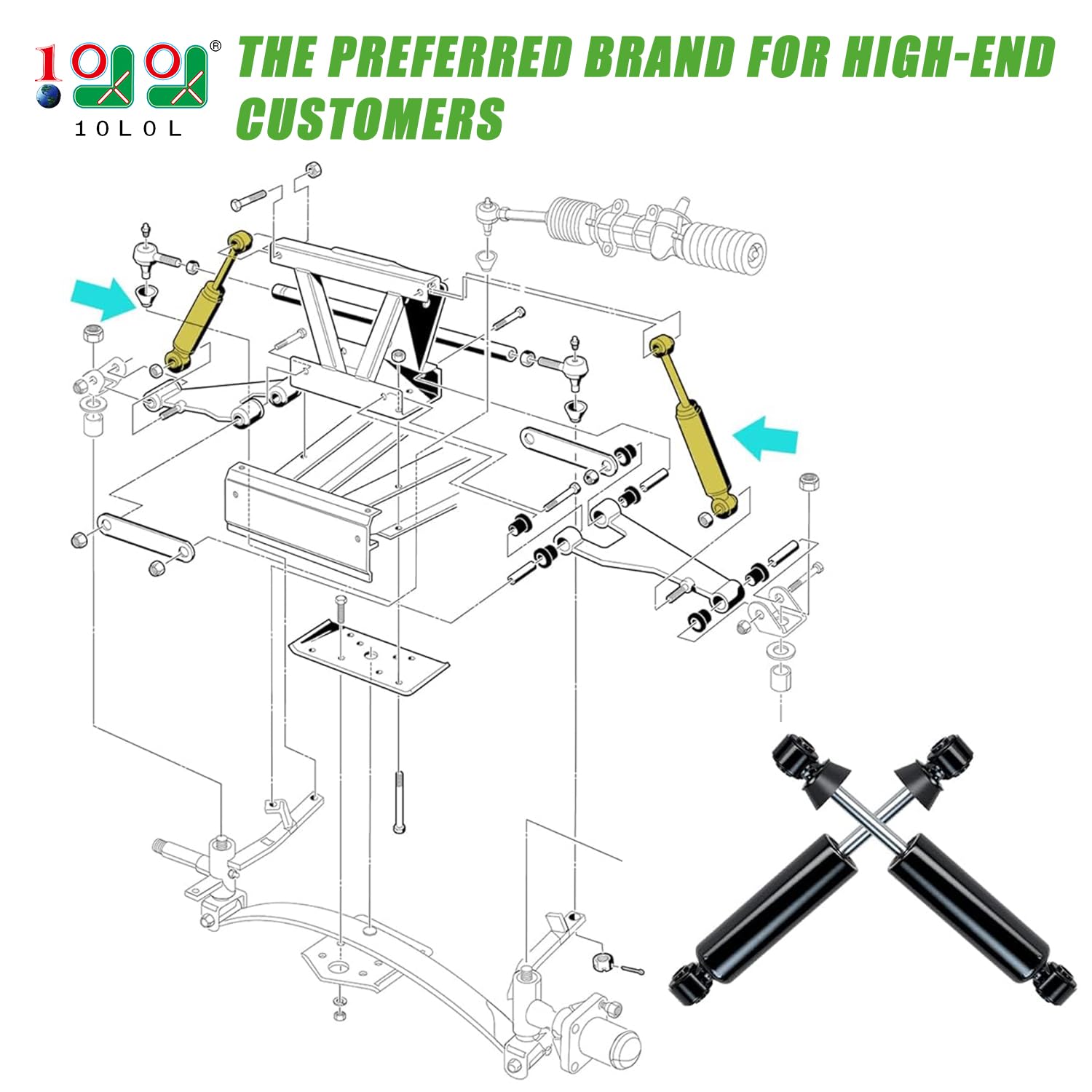 10L0L

THE PREFERRED BRAND FOR HIGH-END CUSTOMERS