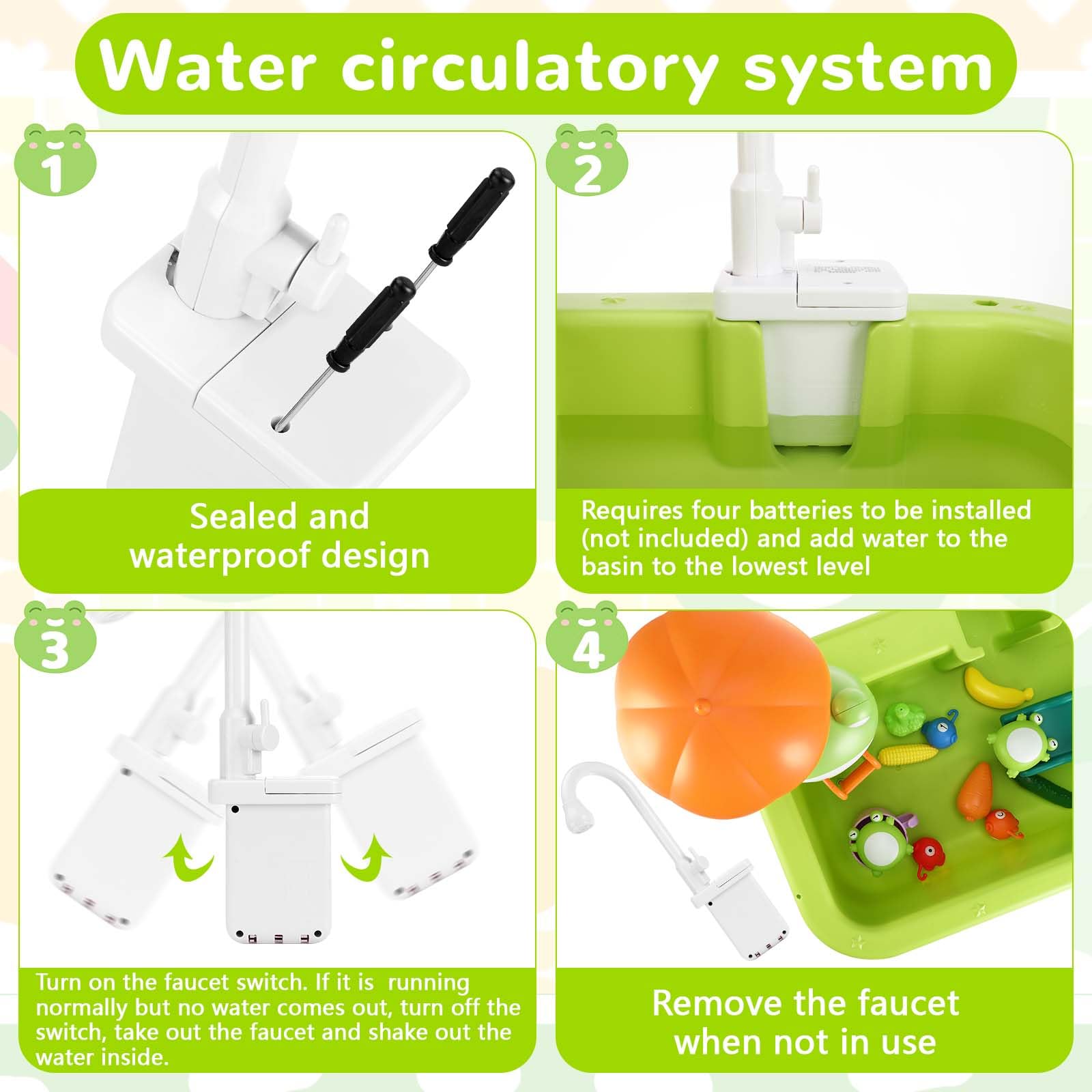 Water circulatory system

1

Sealed and waterproof design

2

Requires four batteries to be installed (not included) and add water to the basin to the lowest level

3

Turn on the faucet switch. If it is running normally but no water comes out, turn off the switch, take out the faucet and shake out the water inside.

4

Remove the faucet when not in use