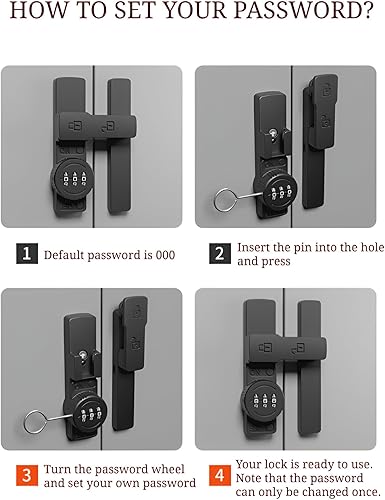 HOW TO SET YOUR PASSWORD?

1 Default password is 000

2 Insert the pin into the hole and press

3 Turn the password wheel and set your own password

4 Your lock is ready to use. Note that the password can only be changed once.