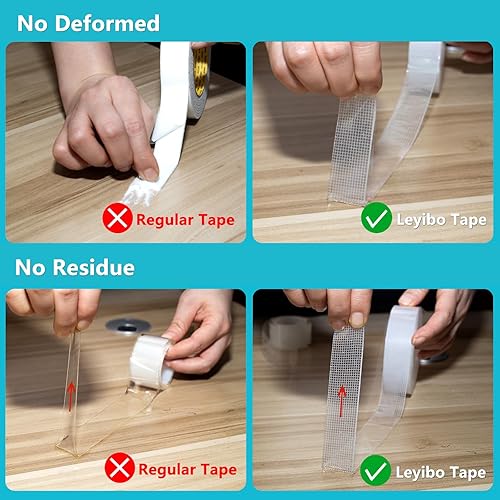 No Deformed

Regular Tape

Leyibo Tape

No Residue

Regular Tape

Leyibo Tape