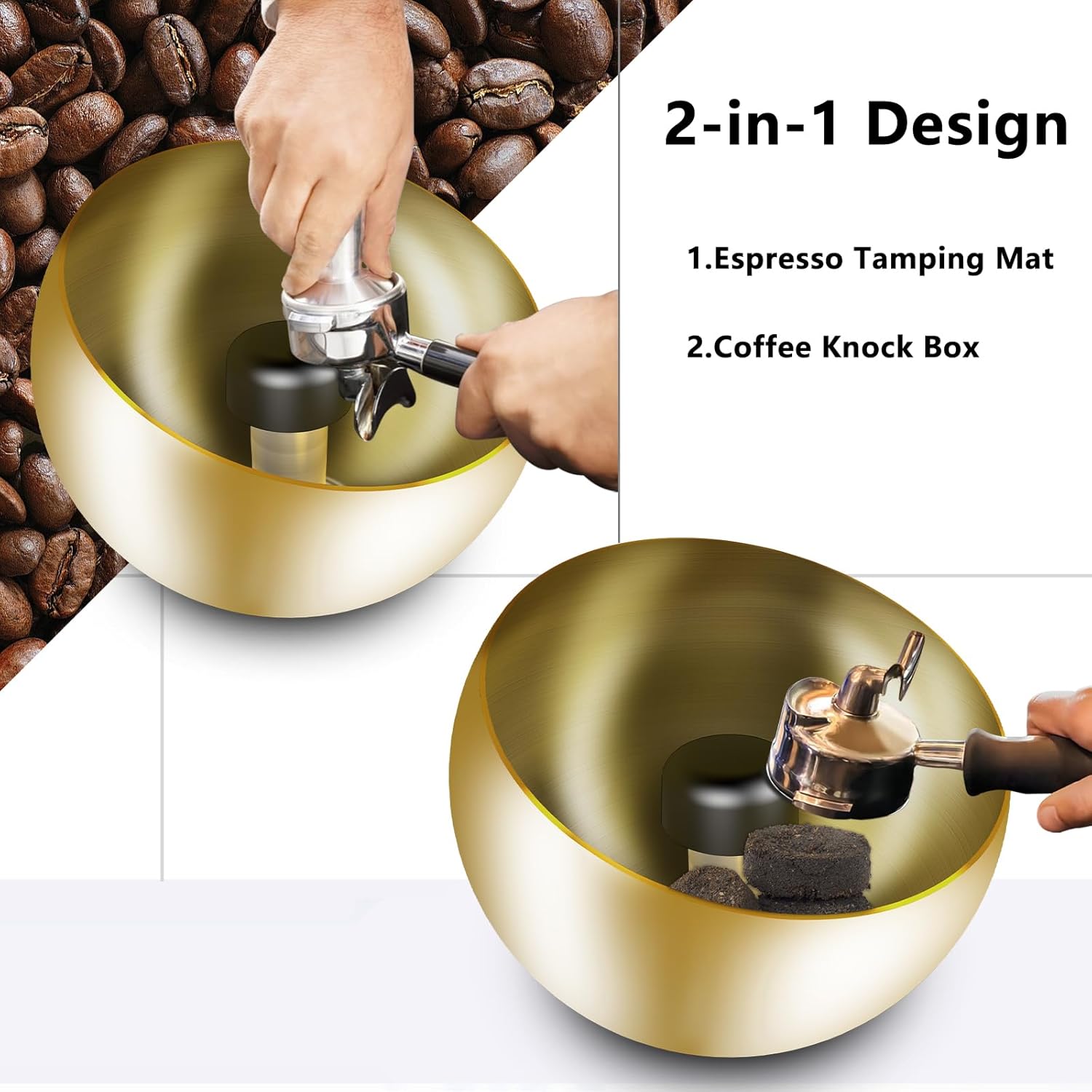 2-in-1 Design

1.Espresso Tamping Mat

2.Coffee Knock Box