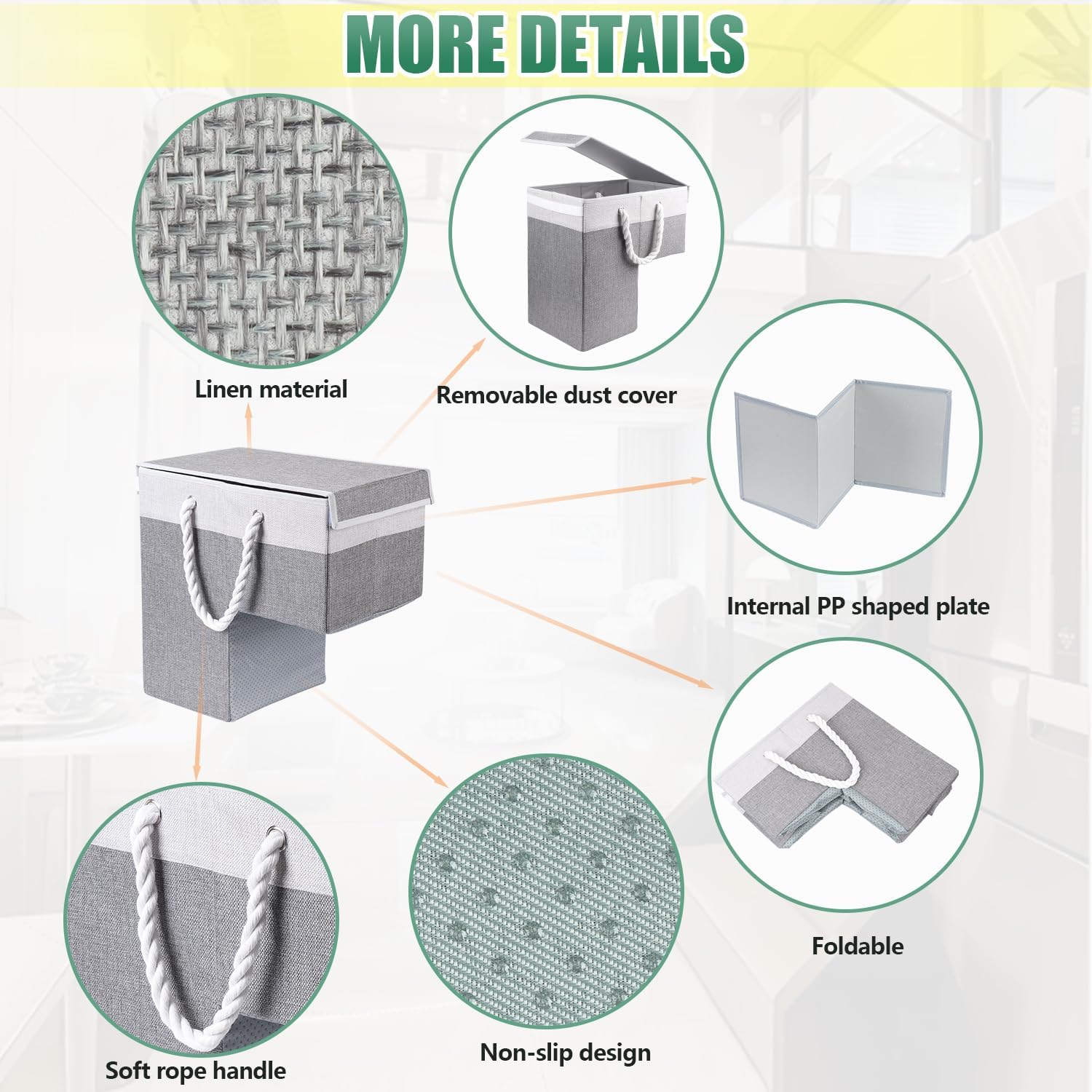 MORE DETAILS

Linen material

Removable dust cover

Internal PP shaped plate

Foldable

Soft rope handle

Non-slip design