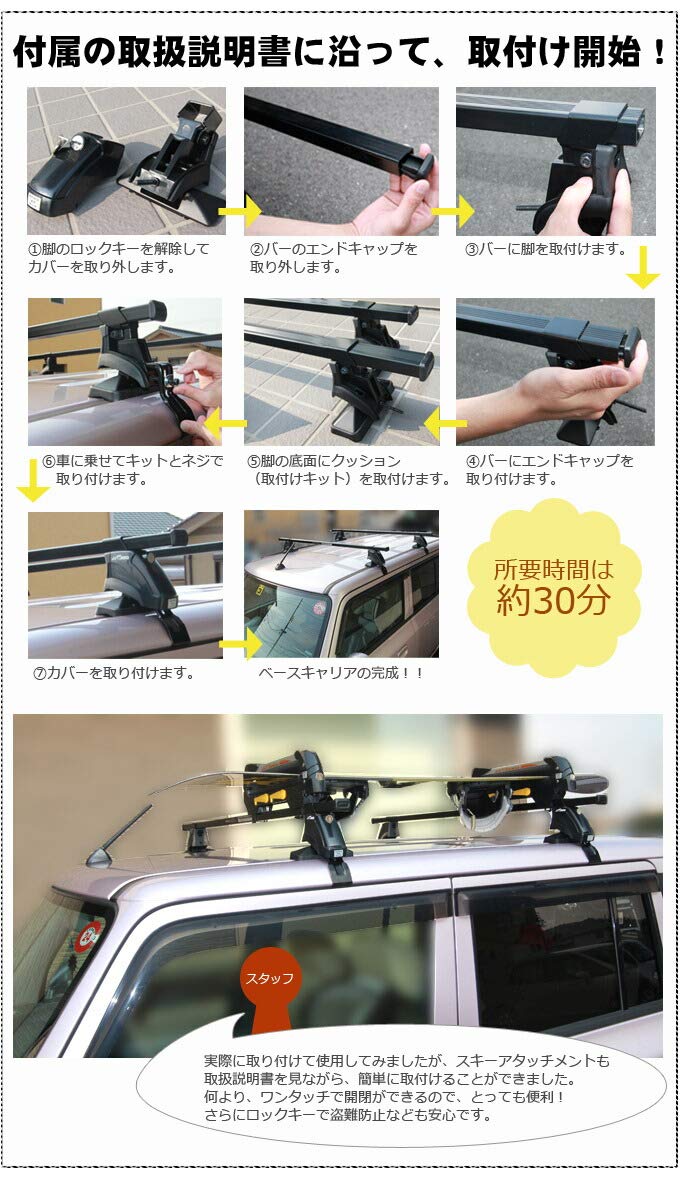 付属の取扱説明書に沿って、取付け開始！

①脚のロックキーを解除してカバーを取り外します。

②バーのエンドキャップを取り外します。

③バーに脚を取付けます。

⑥車に乗せてキットとネジで取り付けます。

⑤脚の底面にクッション（取付けキット）を取付けます。

④バーにエンドキャップを取り付けます。

⑦カバーを取り付けます。

ベースキャリアの完成！！

所要時間は約30分

スタッフ

実際に取り付けて使用してみましたが、スキーアタッチメントも取扱説明書を見ながら、簡単に取付けることができました。何より、ワンタッチで開閉ができるので、とっても便利！さらにロックキーで盗難防止なども安心です。