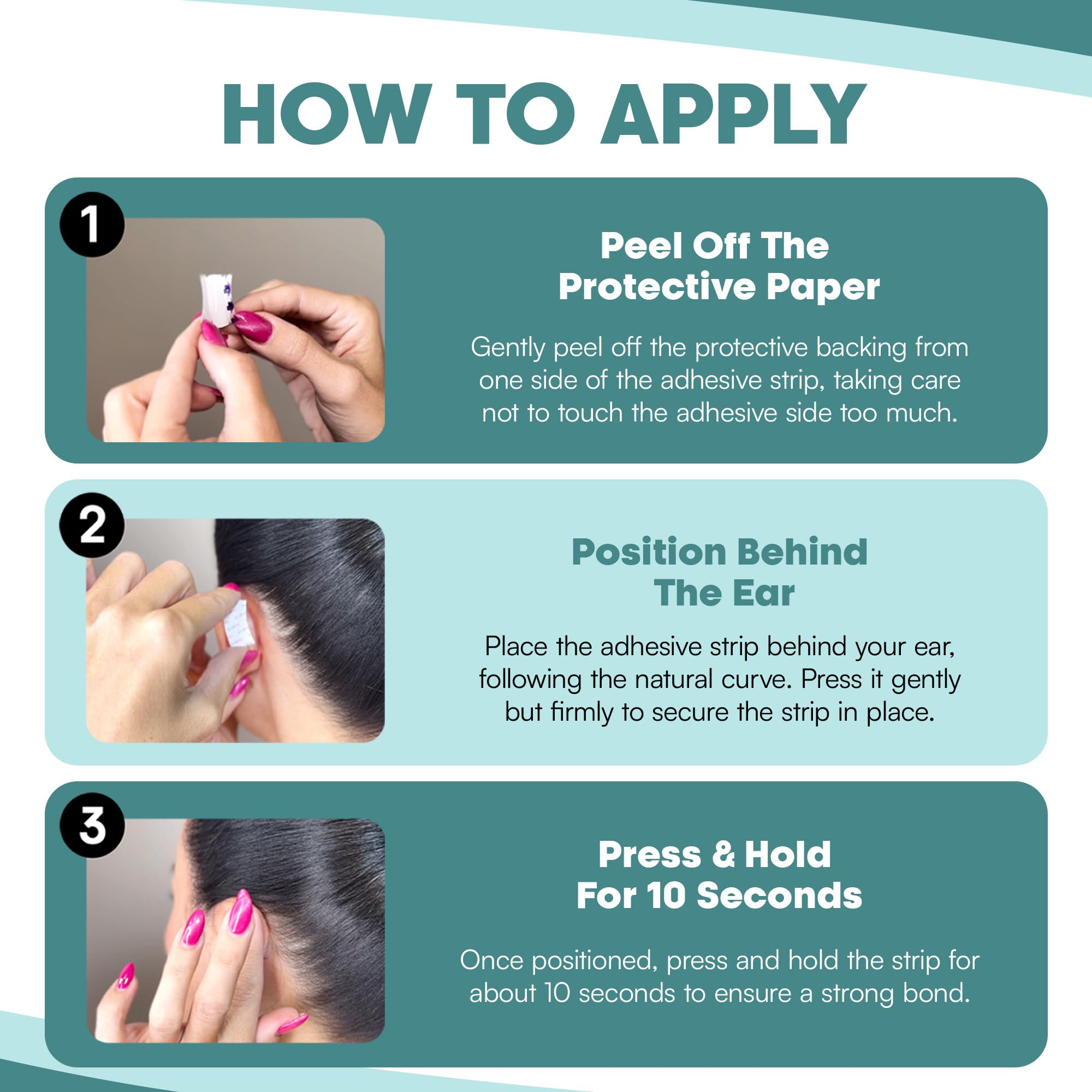 HOW TO APPLY

1

Peel Off The Protective Paper

Gently peel off the protective backing from one side of the adhesive strip, taking care not to touch the adhesive side too much.

2

Position Behind The Ear

Place the adhesive strip behind your ear, following the natural curve. Press it gently but firmly to secure the strip in place.

3

Press & Hold For 10 Seconds

Once positioned, press and hold the strip for about 10 seconds to ensure a strong bond.