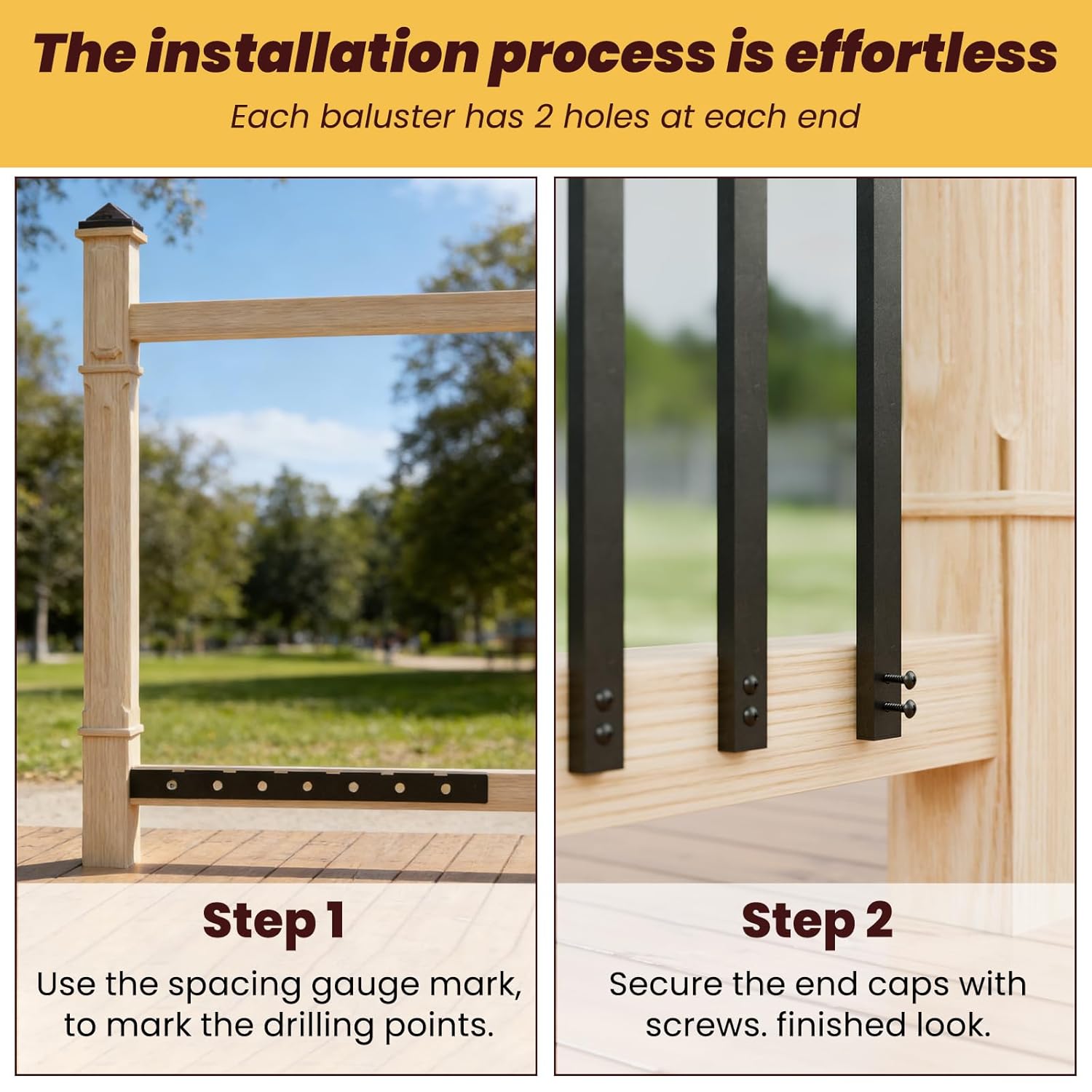 The installation process is effortless

Each baluster has 2 holes at each end

Step 1

Use the spacing gauge mark, to mark the drilling points.

Step 2

Secure the end caps with screws. finished look.