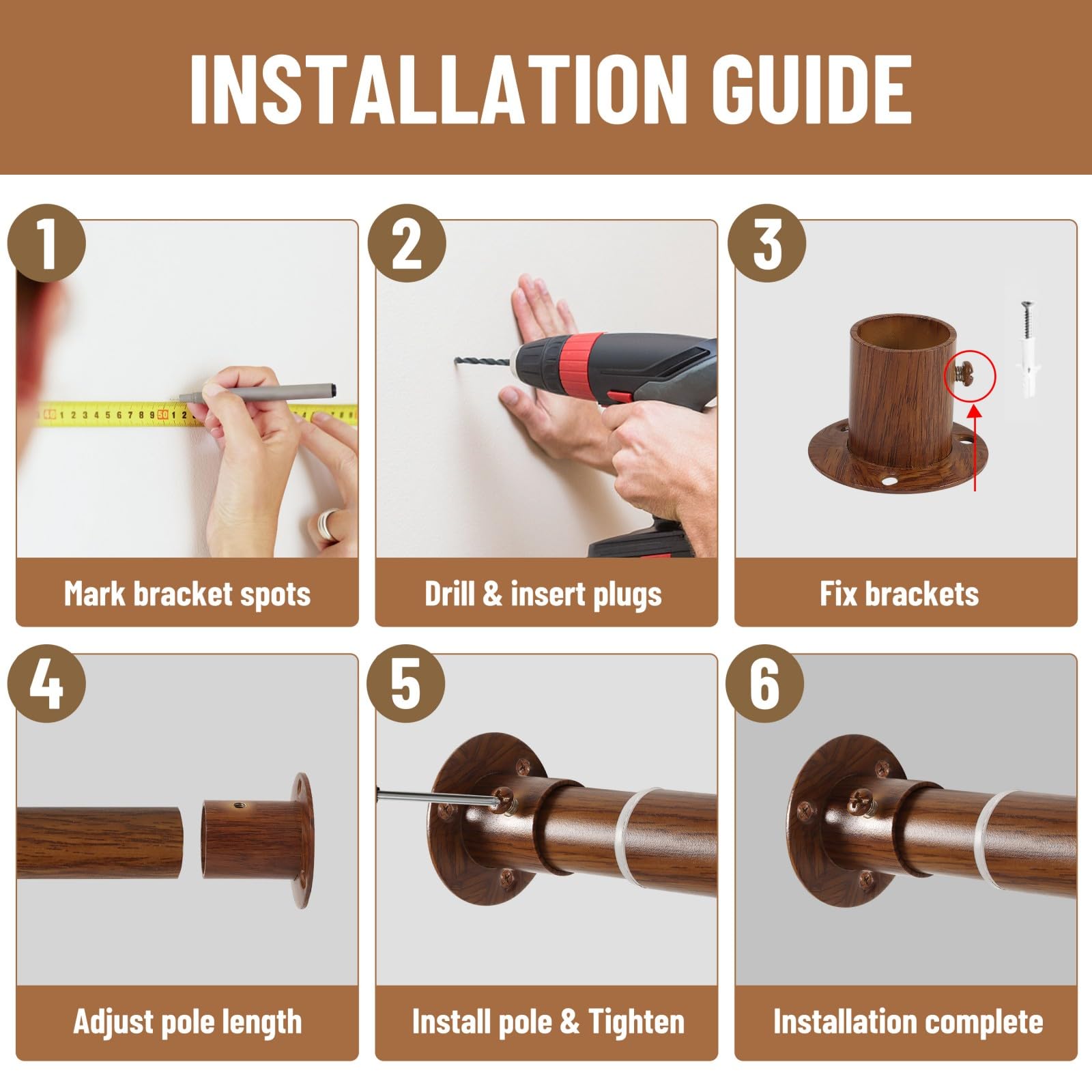 INSTALLATION GUIDE

1

Mark bracket spots

2

Drill & insert plugs

3

Fix brackets

4

Adjust pole length

5

Install pole & Tighten

6

Installation complete