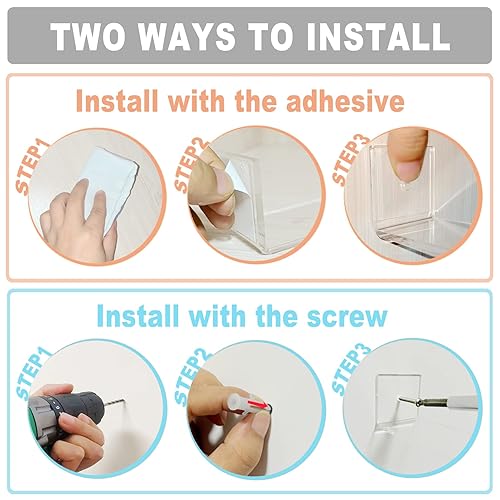 TWO WAYS TO INSTALL

Install with the adhesive

STEP1

STEP2

STEP3

Install with the screw

STEP1

STEP2

STEP3