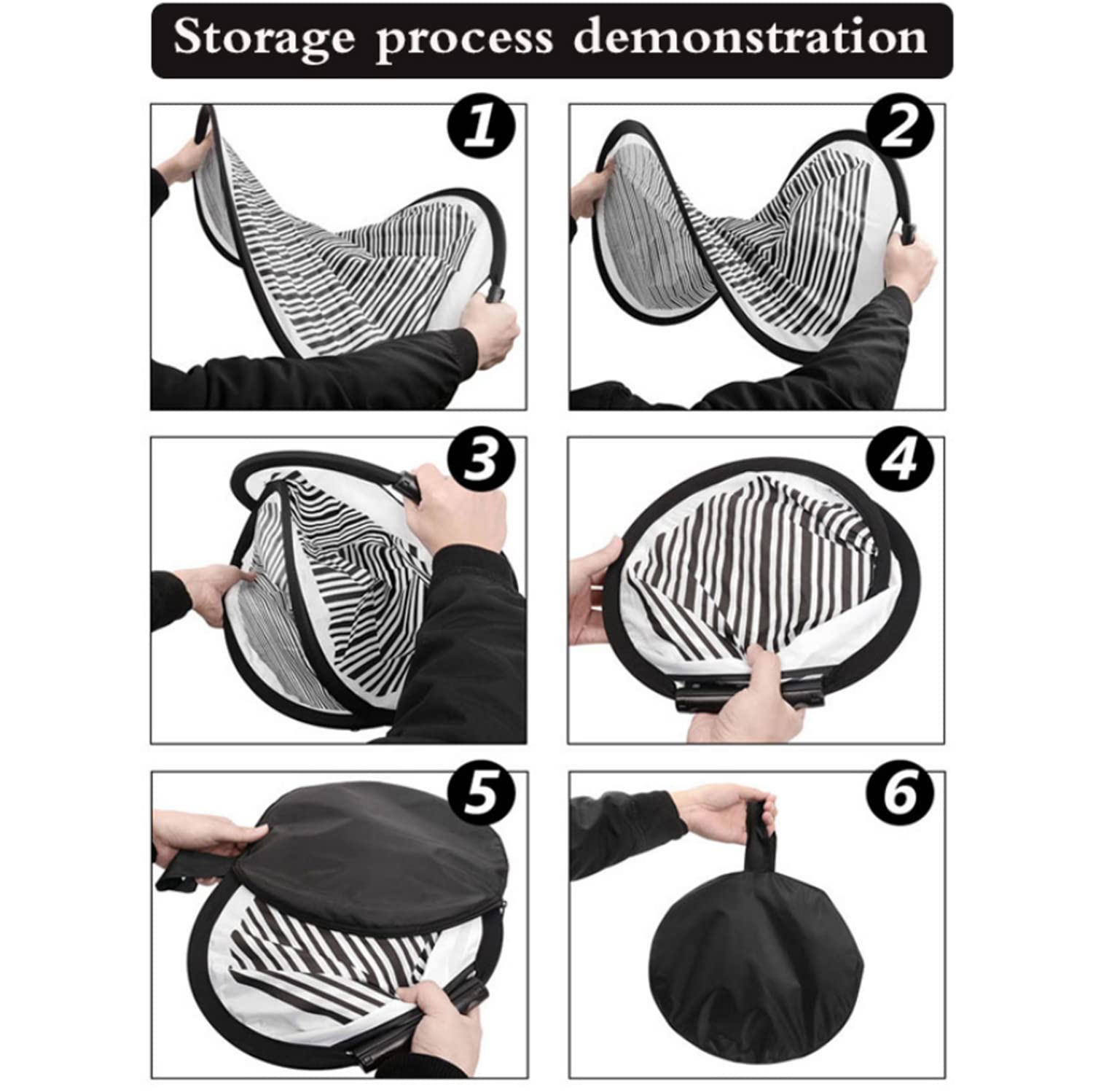 Storage process demonstration

1

2

3

4

5

6