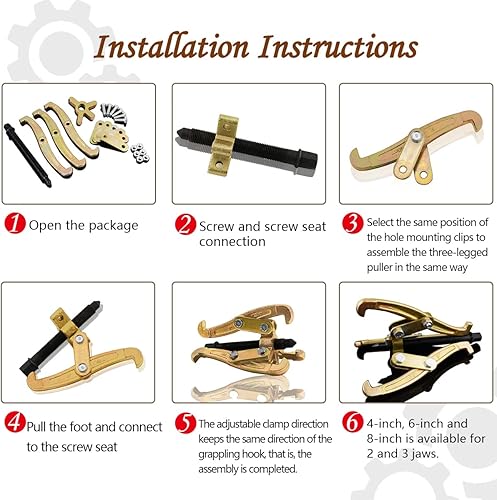 Installation Instructions

1 Open the package

2 Screw and screw seat connection

3 Select the same position of the hole mounting clips to assemble the three-legged puller in the same way

4 Pull the foot and connect to the screw seat

5 The adjustable clamp direction keeps the same direction of the grappling hook, that is, the assembly is completed.

6 4-inch, 6-inch and 8-inch is available for 2 and 3 jaws.