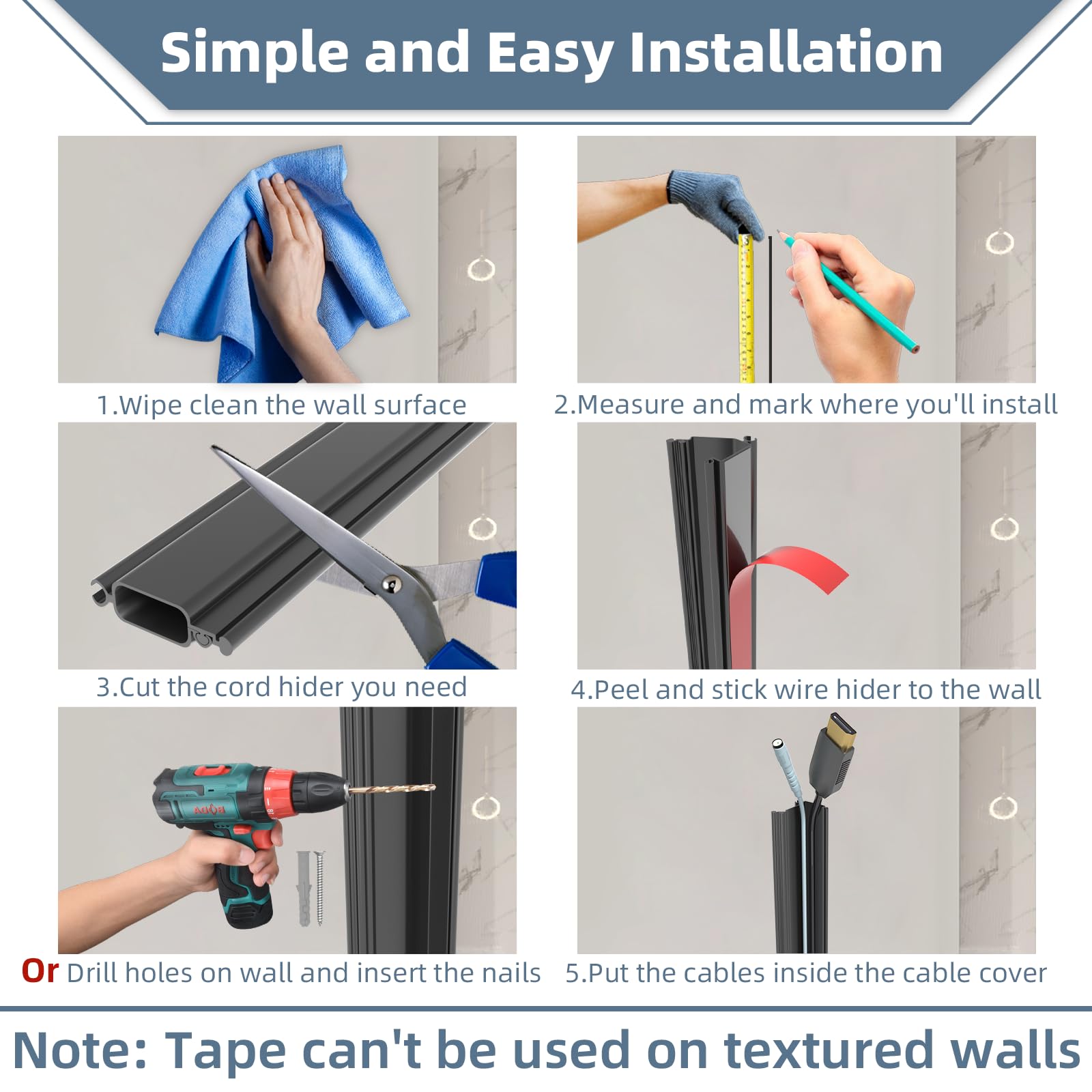 Simple and Easy Installation

1.Wipe clean the wall surface

2.Measure and mark where you'll install

3.Cut the cord hider you need

4.Peel and stick wire hider to the wall

Or Drill holes on wall and insert the nails

5.Put the cables inside the cable cover

Note: Tape can't be used on textured walls