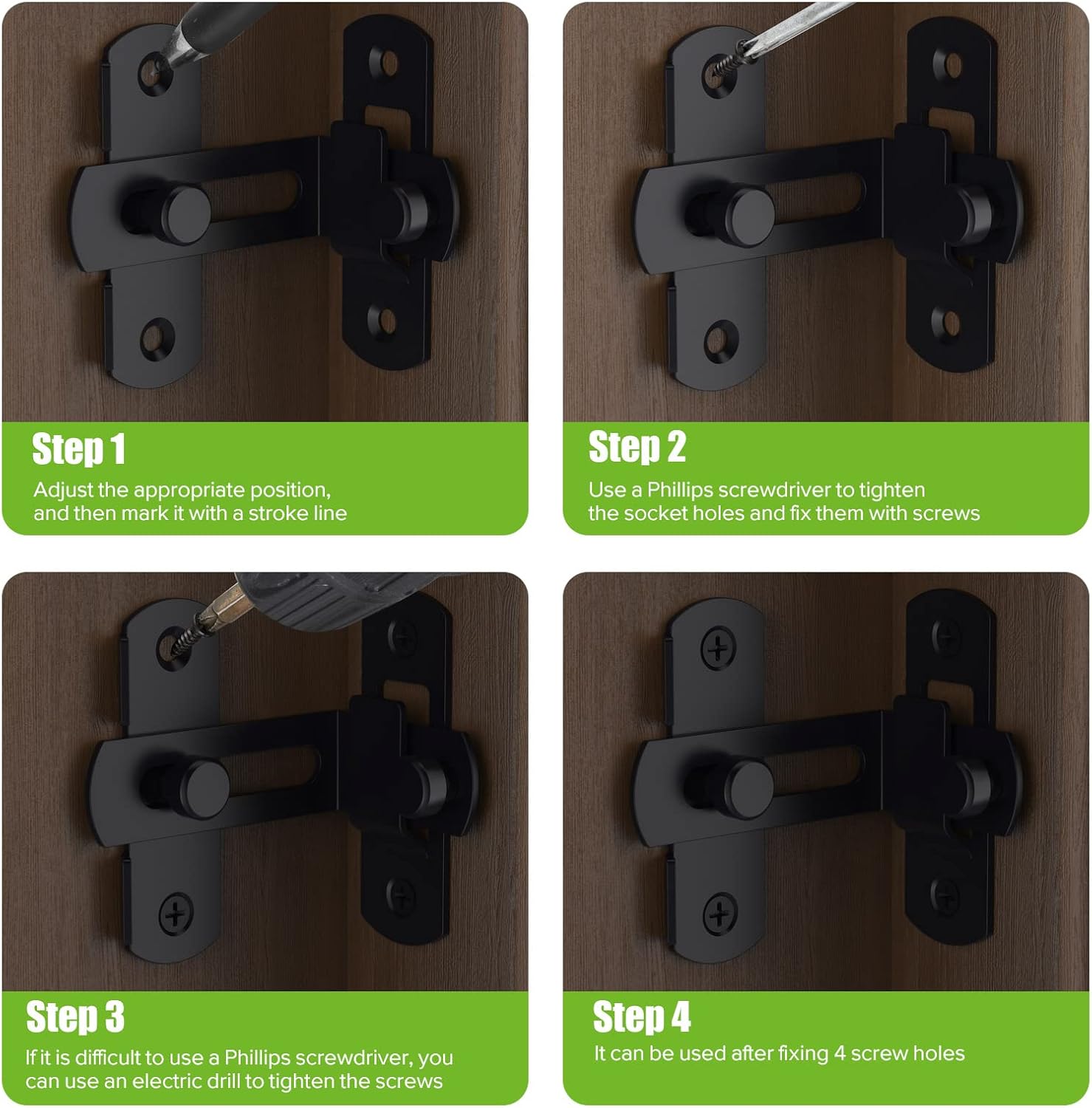 Step 1
Adjust the appropriate position, and then mark it with a stroke line

Step 2
Use a Phillips screwdriver to tighten the socket holes and fix them with screws

Step 3
If it is difficult to use a Phillips screwdriver, you can use an electric drill to tighten the screws

Step 4
It can be used after fixing 4 screw holes