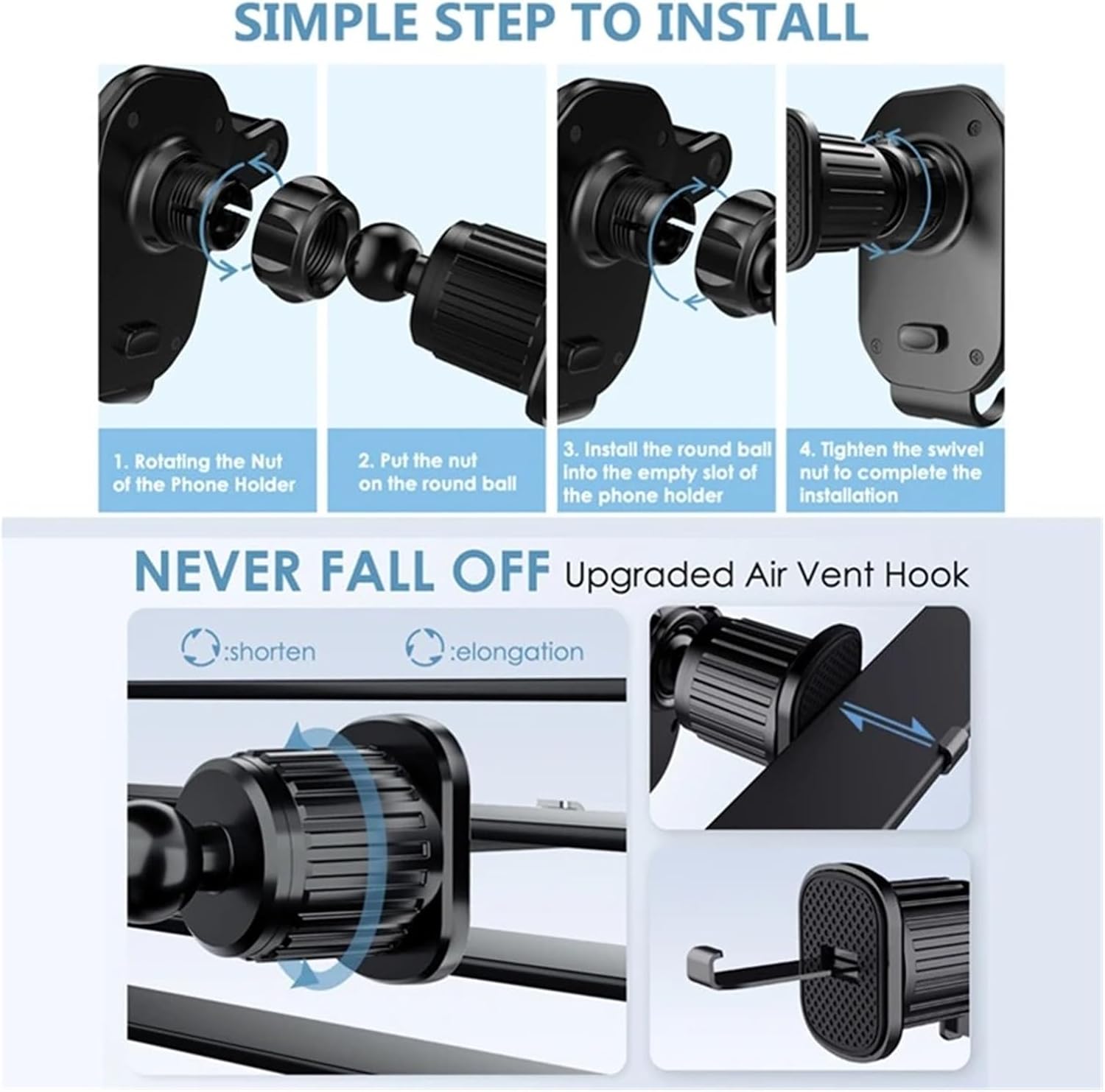 SIMPLE STEP TO INSTALL

1. Rotating the Nut of the Phone Holder

2. Put the nut on the round ball

3. Install the round ball into the empty slot of the phone holder

4. Tighten the swivel nut to complete the installation

NEVER FALL OFF Upgraded Air Vent Hook

:shorten

:elongation