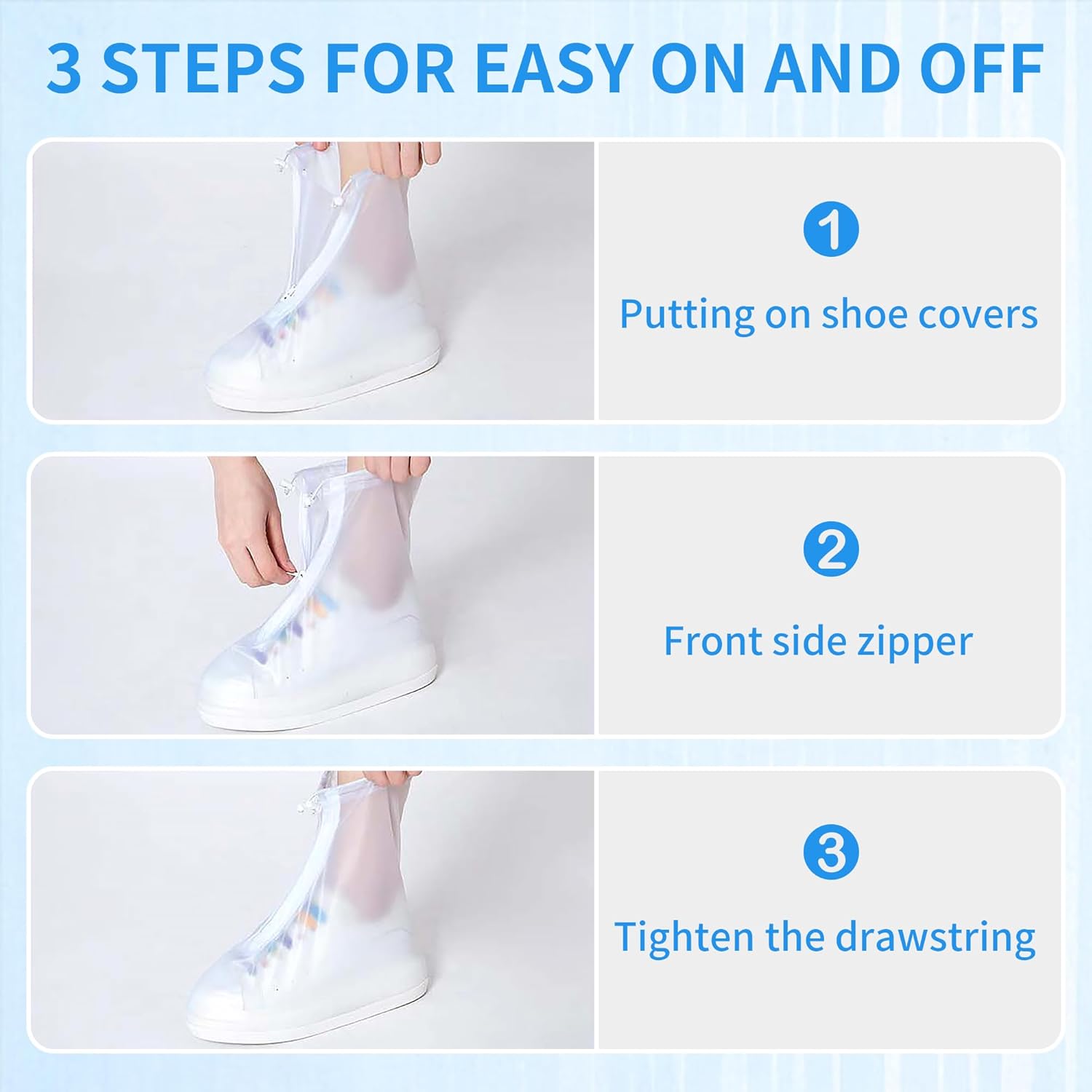 3 STEPS FOR EASY ON AND OFF

1

Putting on shoe covers

2

Front side zipper

3

Tighten the drawstring