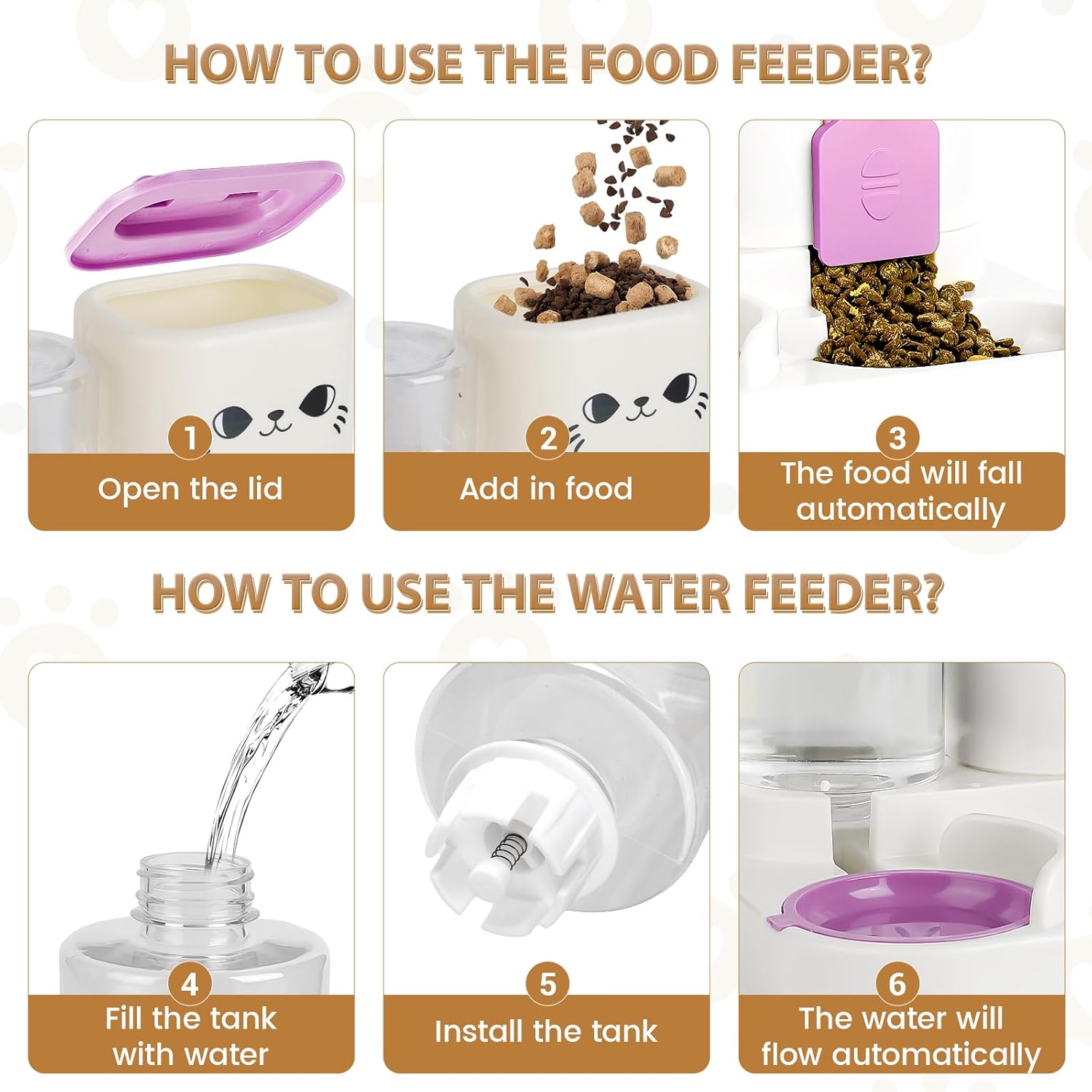 HOW TO USE THE FOOD FEEDER?

1
Open the lid

2
Add in food

3
The food will fall automatically

HOW TO USE THE WATER FEEDER?

4
Fill the tank with water

5
Install the tank

6
The water will flow automatically