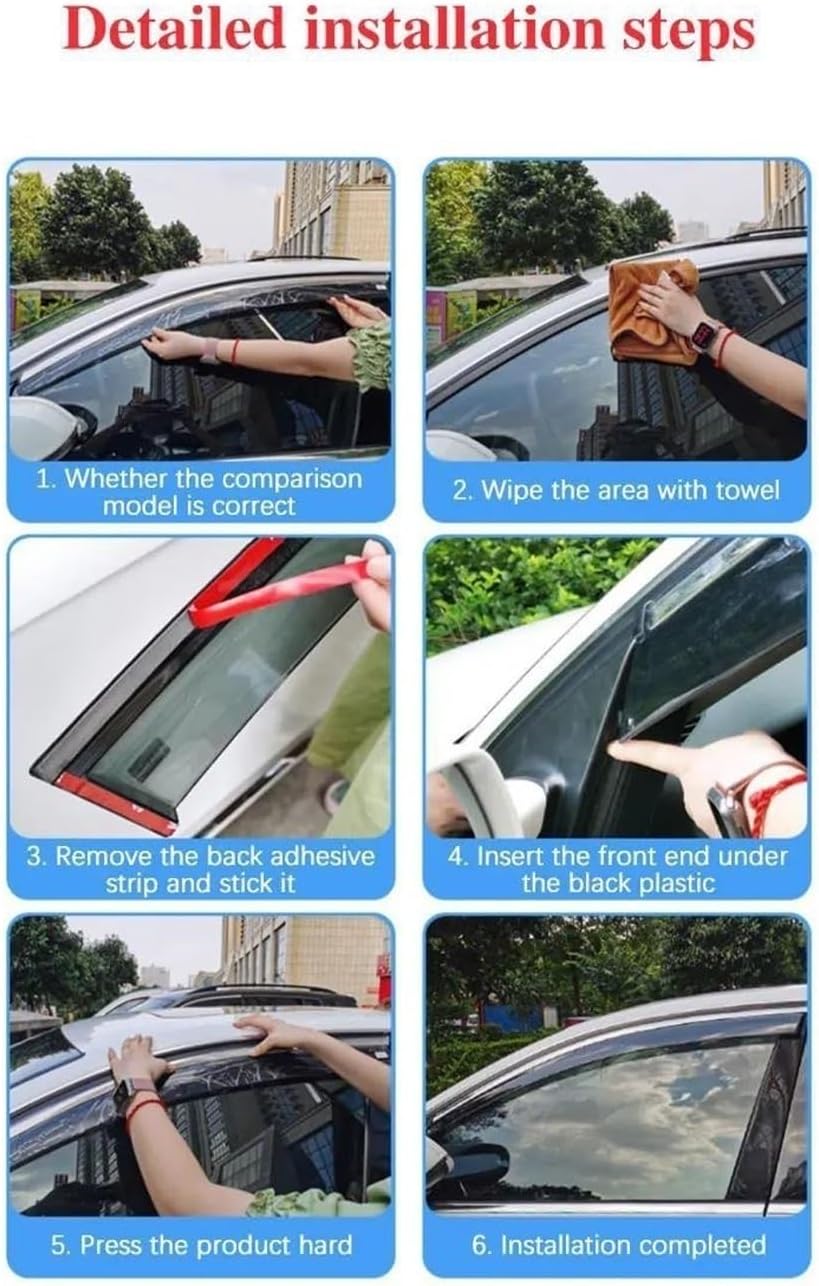 Detailed installation steps

1. Whether the comparison model is correct

2. Wipe the area with towel

3. Remove the back adhesive strip and stick it

4. Insert the front end under the black plastic

5. Press the product hard

6. Installation completed