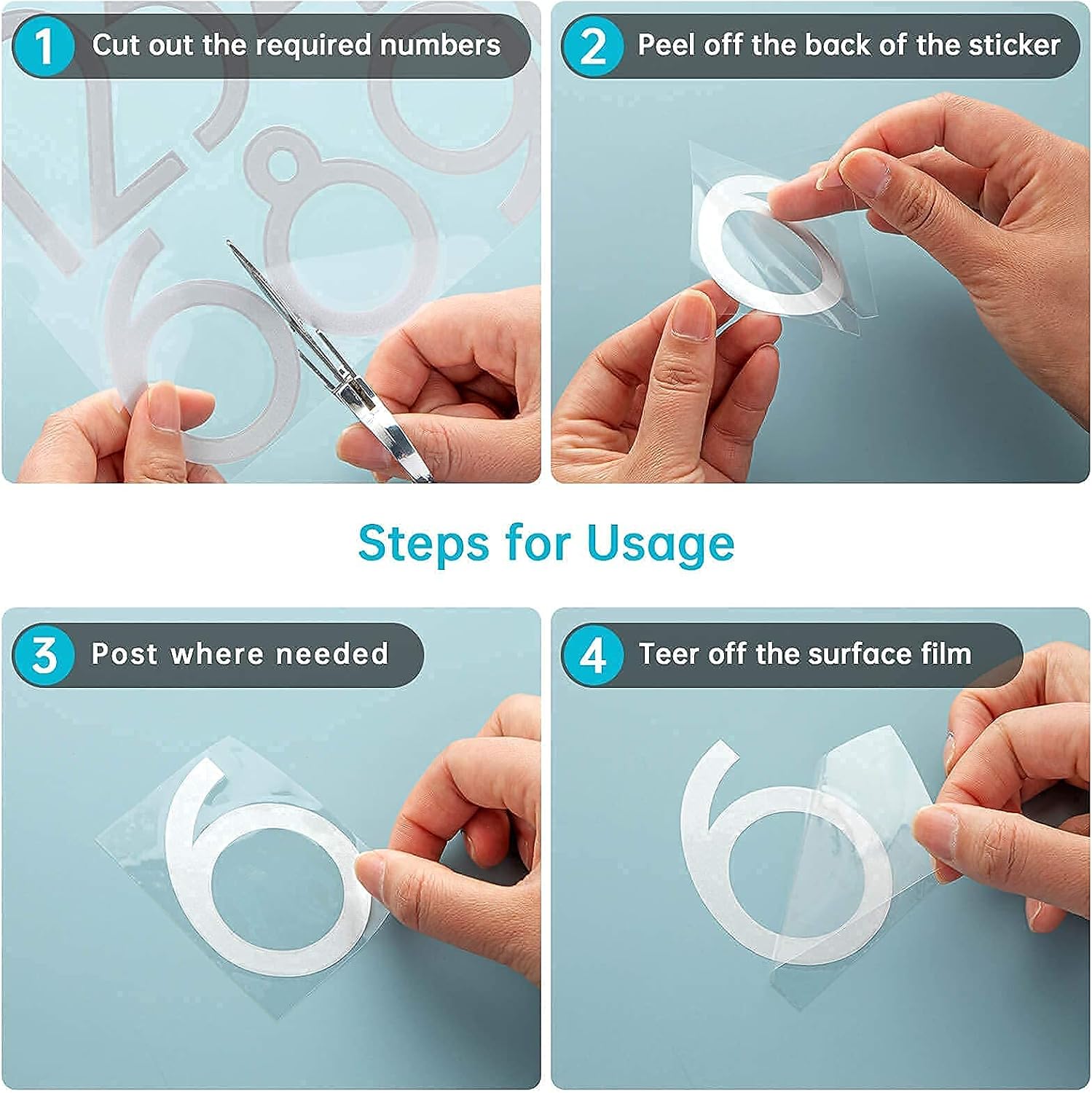 1 Cut out the required numbers

2 Peel off the back of the sticker

Steps for Usage

3 Post where needed

4 Teer off the surface film