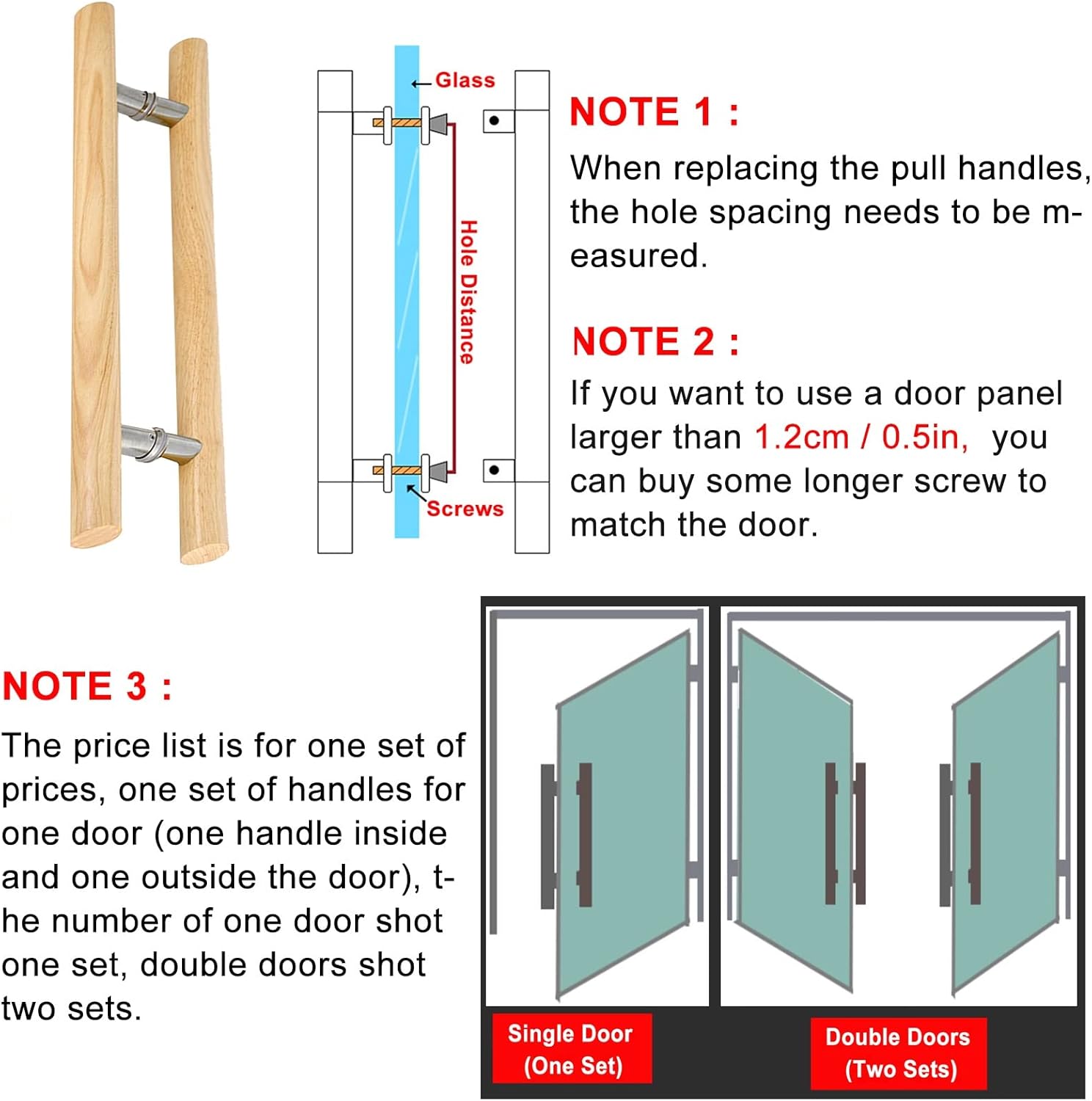 Glass

Hole Distance

Screws

NOTE 1 :

When replacing the pull handles, the hole spacing needs to be measured.

NOTE 2 :

If you want to use a door panel larger than 1.2cm / 0.5in, you can buy some longer screw to match the door.

NOTE 3 :

The price list is for one set of prices, one set of handles for one door (one handle inside and one outside the door), the number of one door shot one set, double doors shot two sets.

Single Door (One Set)

Double Doors (Two Sets)