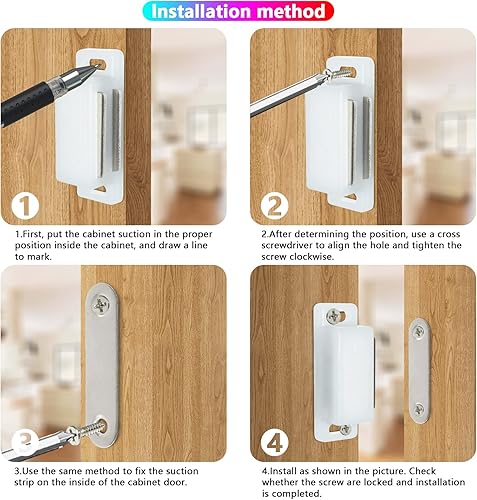 Installation method

1

1.First, put the cabinet suction in the proper position inside the cabinet, and draw a line to mark.

2

2.After determining the position, use a cross screwdriver to align the hole and tighten the screw clockwise.

3

3.Use the same method to fix the suction strip on the inside of the cabinet door.

4

4.Install as shown in the picture. Check whether the screw are locked and installation is completed.