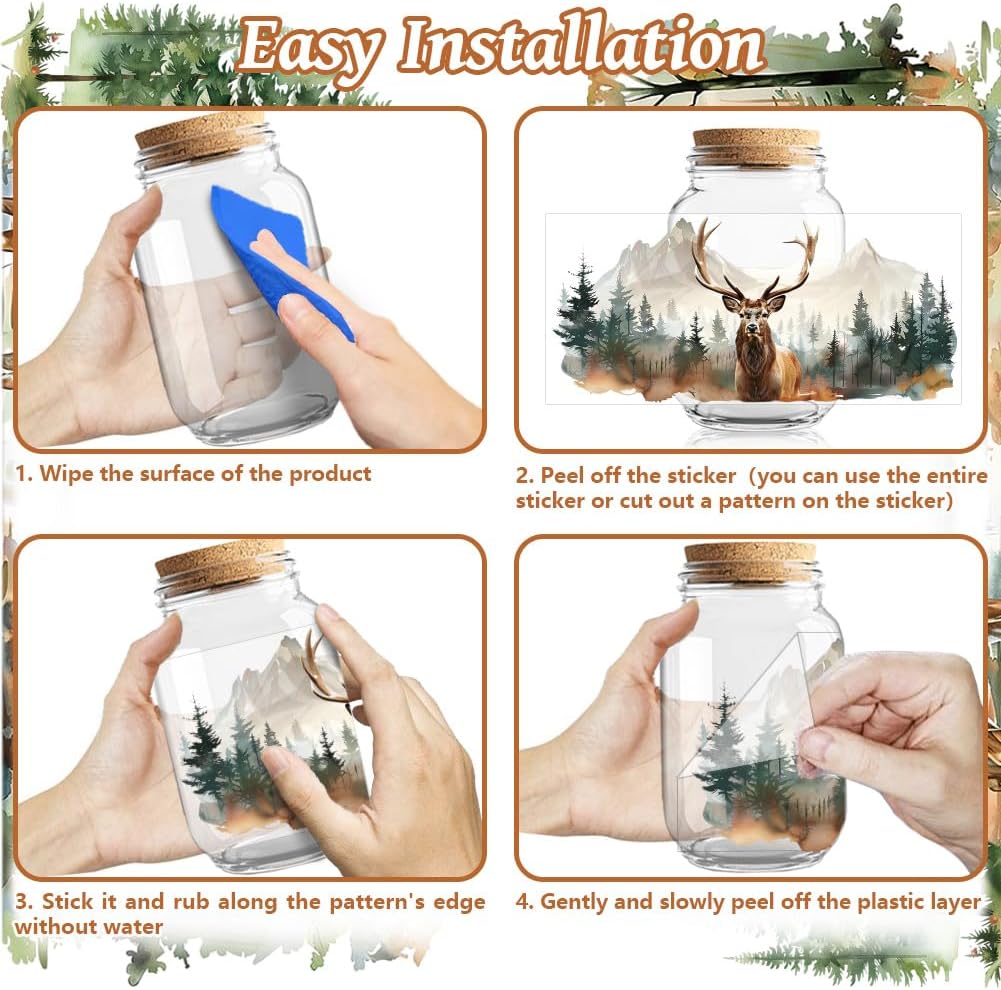 Easy Installation

1. Wipe the surface of the product

2. Peel off the sticker (you can use the entire sticker or cut out a pattern on the sticker)

3. Stick it and rub along the pattern's edge without water

4. Gently and slowly peel off the plastic layer