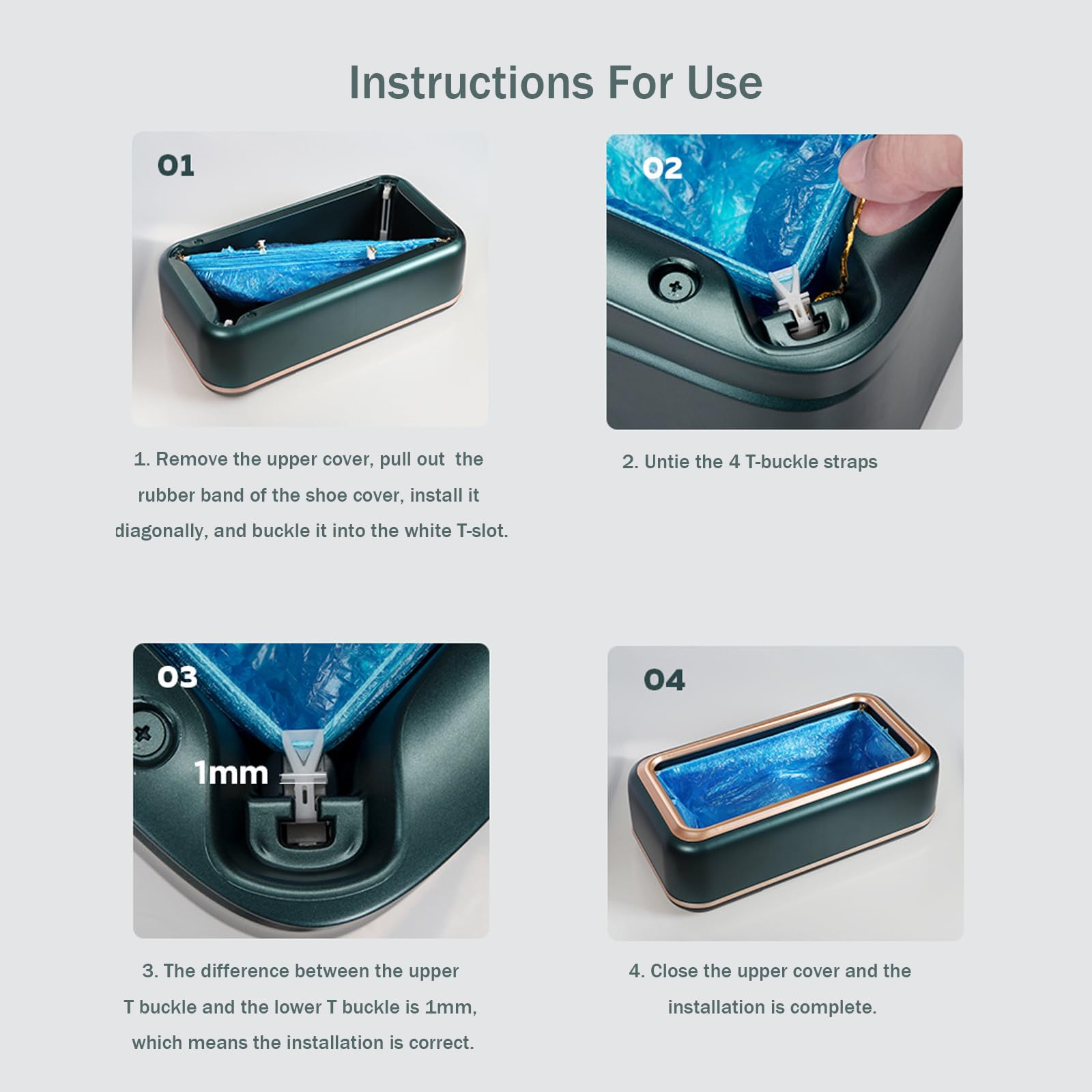 Instructions For Use

01

1. Remove the upper cover, pull out the rubber band of the shoe cover, install it diagonally, and buckle it into the white T-slot.

02

2. Untie the 4 T-buckle straps

03

1mm

3. The difference between the upper T buckle and the lower T buckle is 1mm, which means the installation is correct.

04

4. Close the upper cover and the installation is complete.