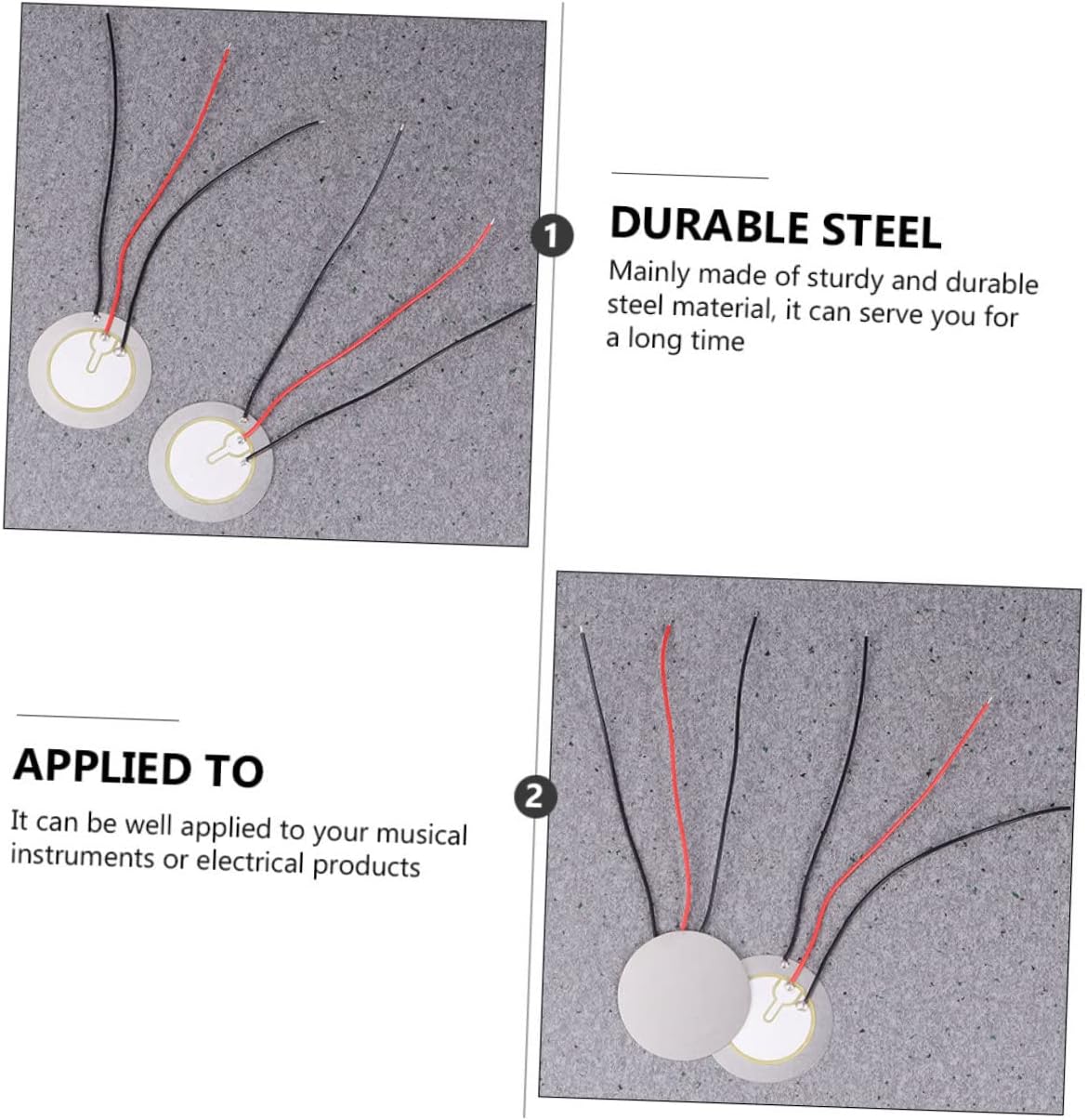 1

DURABLE STEEL

Mainly made of sturdy and durable steel material, it can serve you for a long time

APPLIED TO

It can be well applied to your musical instruments or electrical products

2