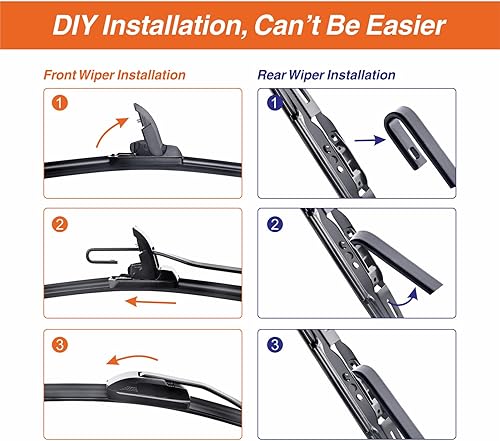 DIY Installation, Can't Be Easier

Front Wiper Installation

1

2

3

Rear Wiper Installation

1

2

3