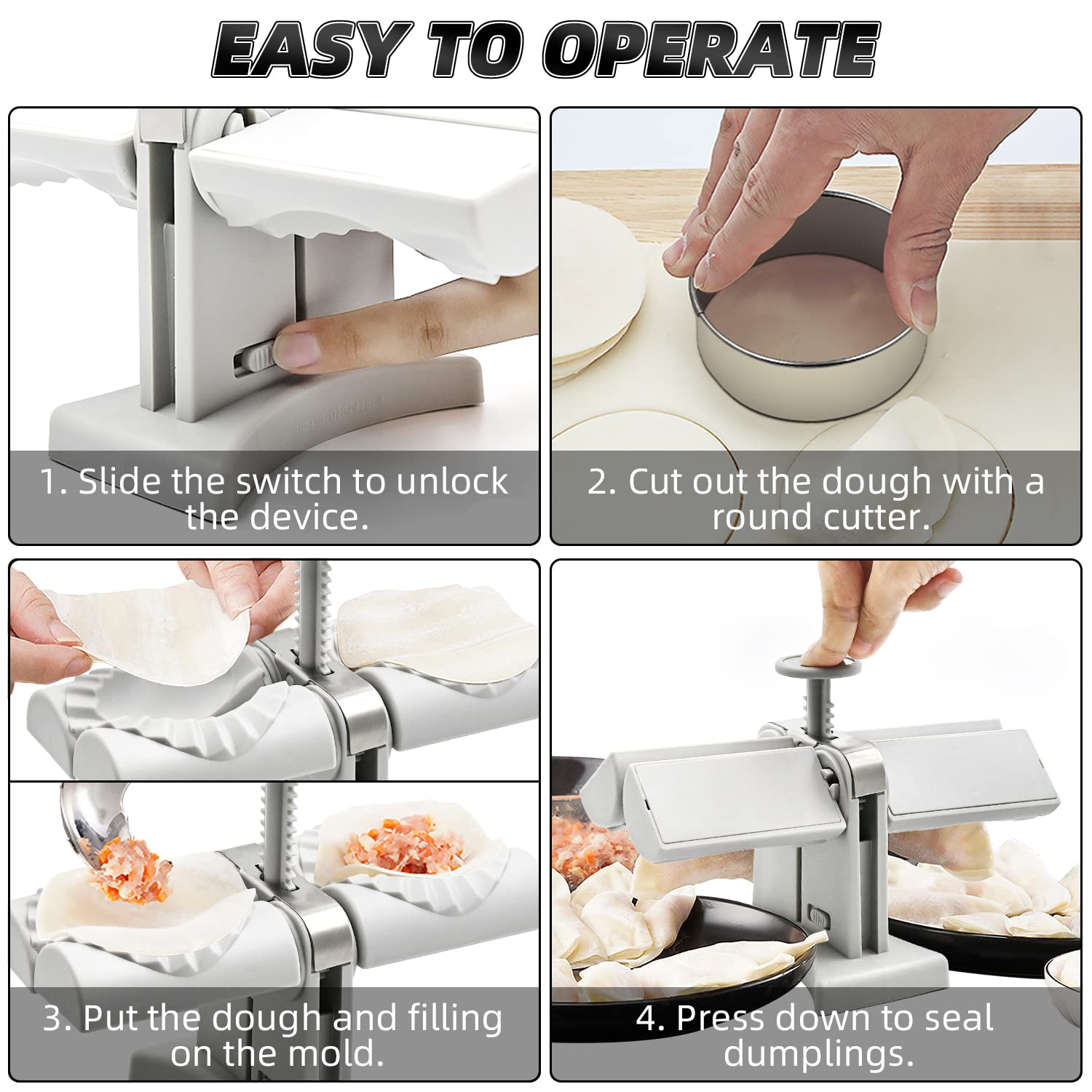 EASY TO OPERATE

1. Slide the switch to unlock the device.

2. Cut out the dough with a round cutter.

3. Put the dough and filling on the mold.

4. Press down to seal dumplings.