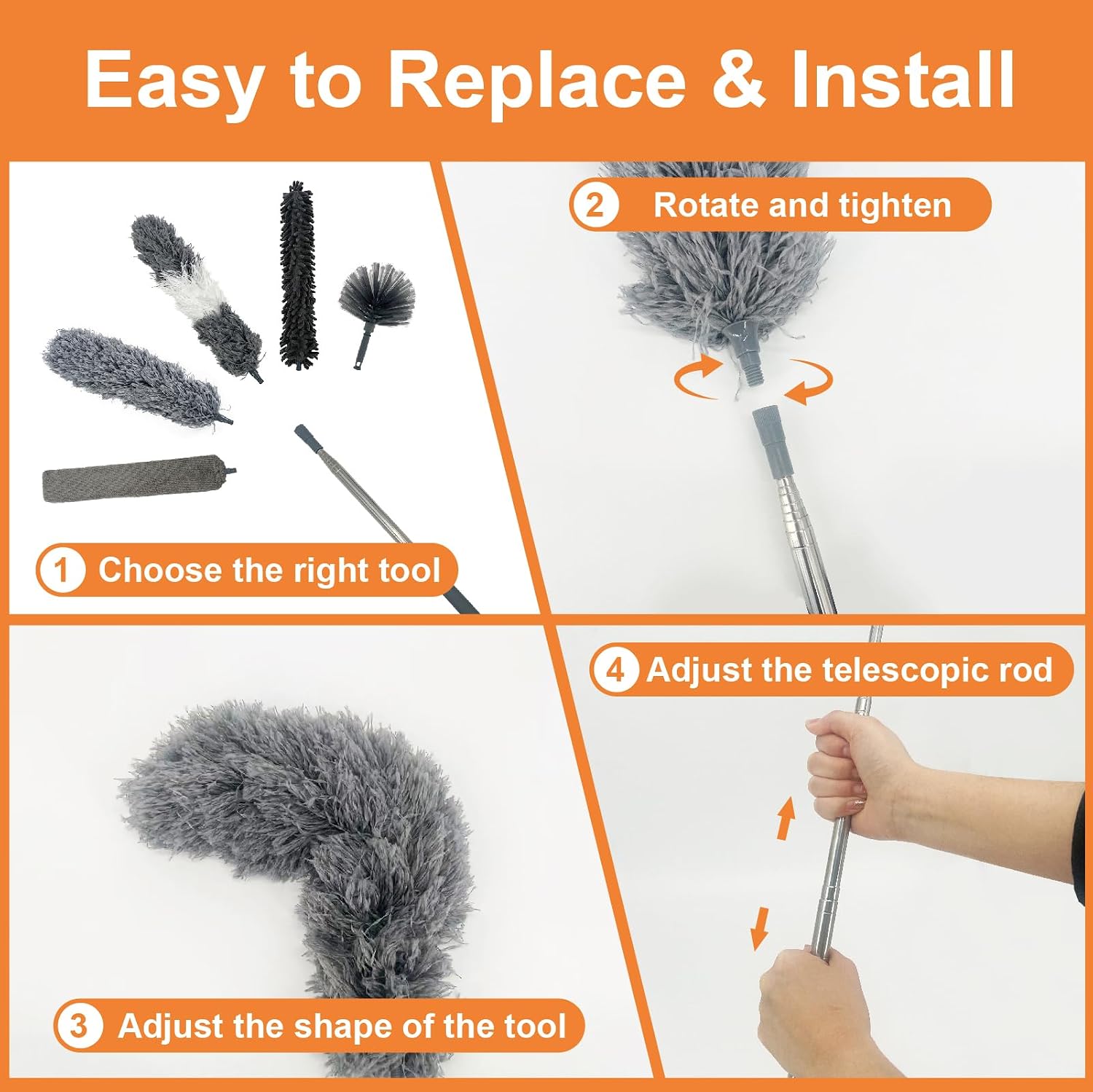 Easy to Replace & Install

1 Choose the right tool

2 Rotate and tighten

3 Adjust the shape of the tool

4 Adjust the telescopic rod