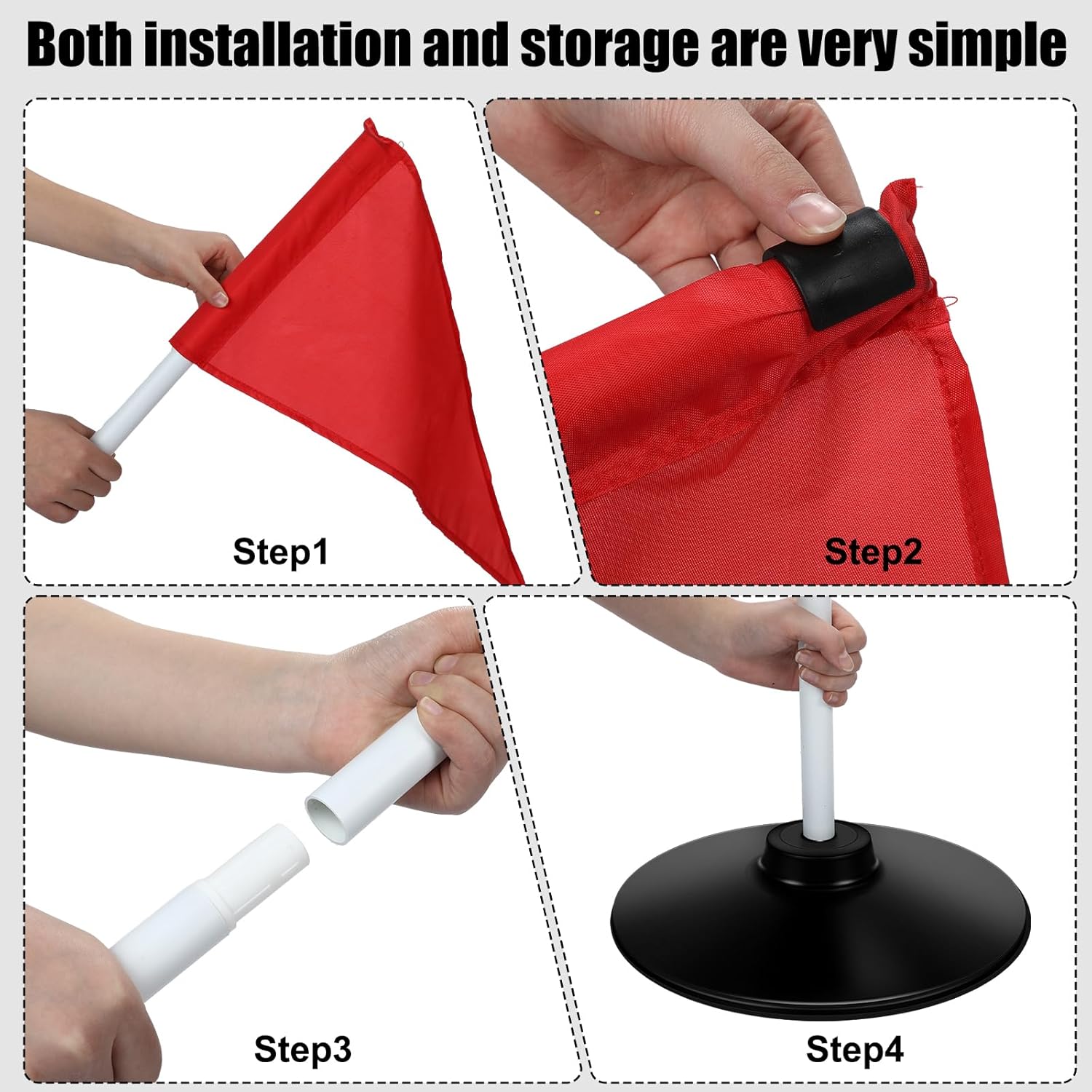 Both installation and storage are very simple

Step1

Step2

Step3

Step4