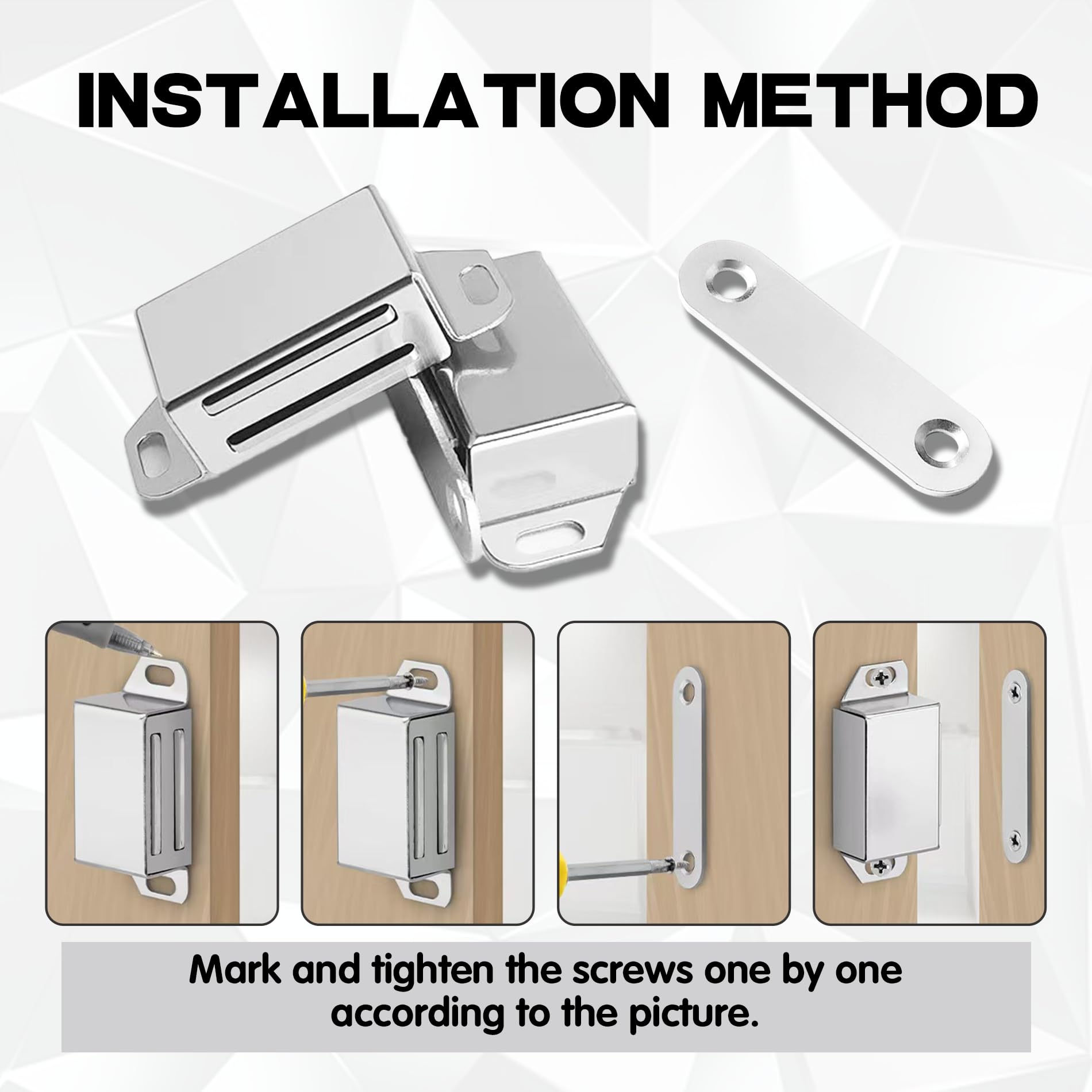 INSTALLATION METHOD

Mark and tighten the screws one by one according to the picture.