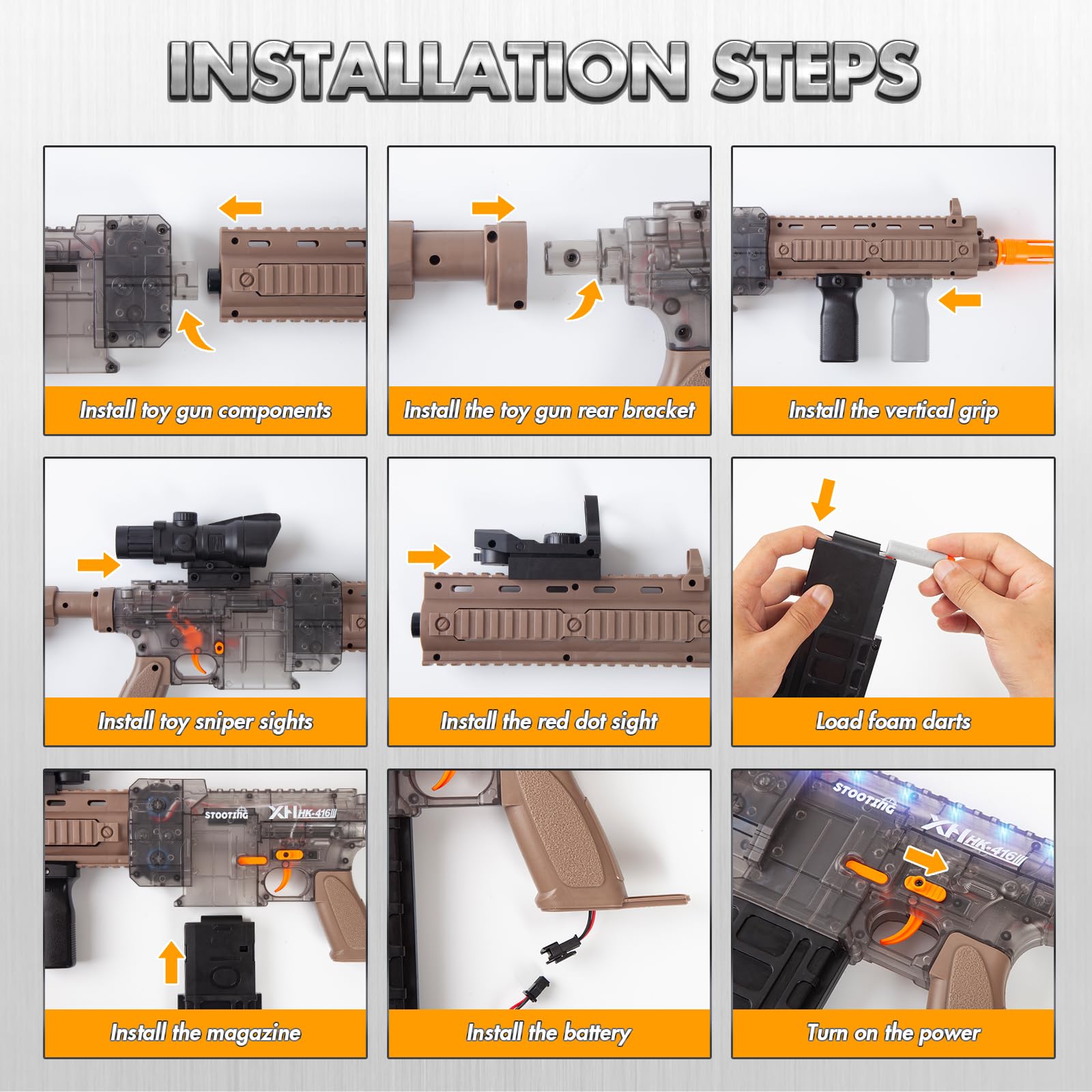 INSTALLATION STEPS

Install toy gun components

Install the toy gun rear bracket

Install the vertical grip

Install toy sniper sights

Install the red dot sight

Load foam darts

STOOTING XH HK-416III

Install the magazine

Install the battery

STOOTING XH HK-416III

Turn on the power