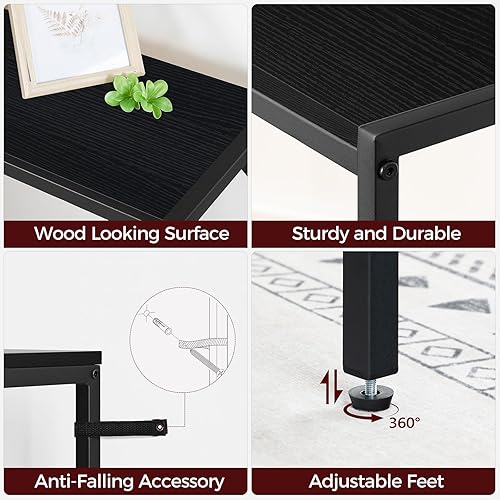 Wood Looking Surface

Sturdy and Durable

Anti-Falling Accessory

360°

Adjustable Feet