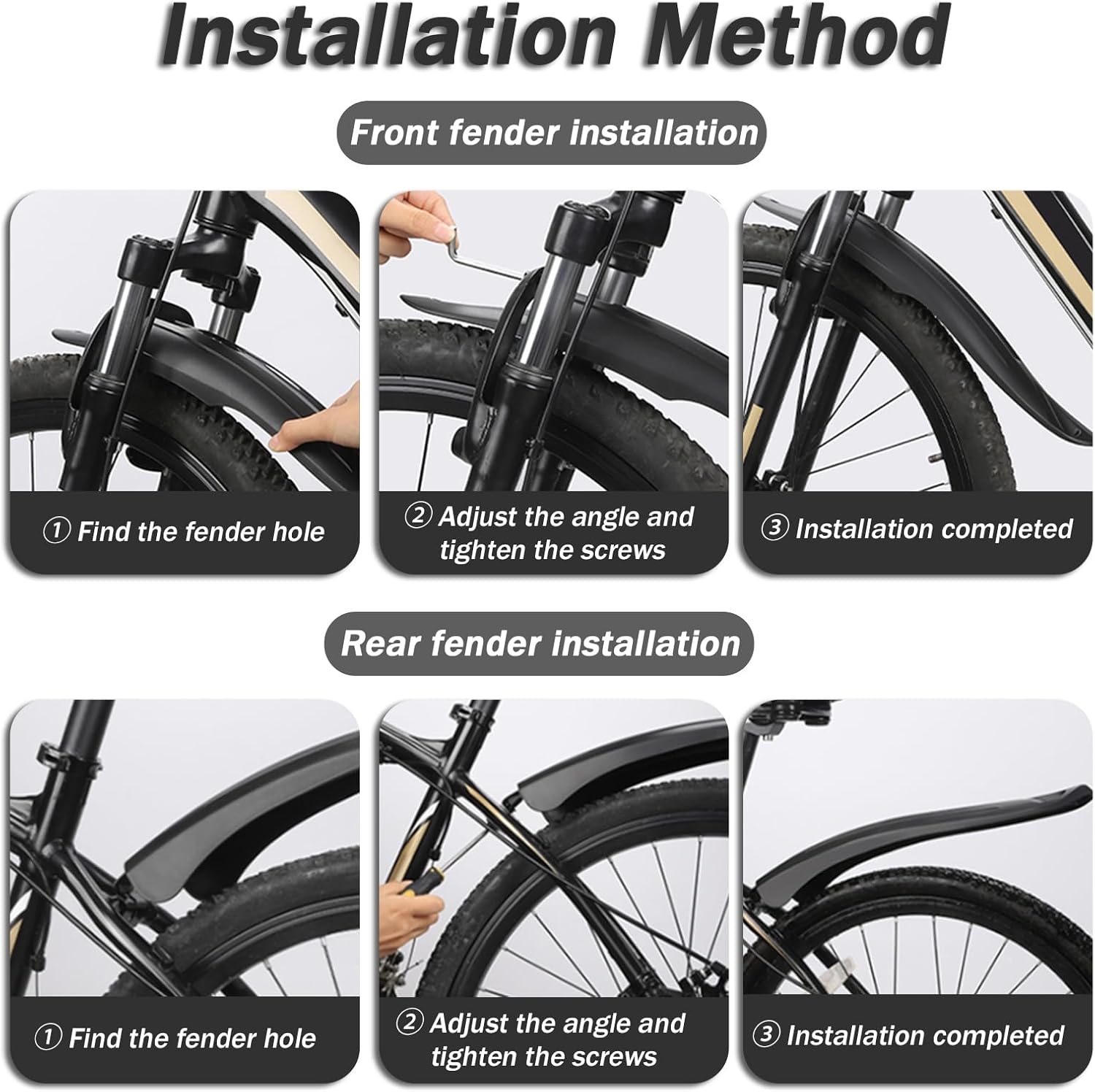 Installation Method

Front fender installation

① Find the fender hole

② Adjust the angle and tighten the screws

③ Installation completed

Rear fender installation

① Find the fender hole

② Adjust the angle and tighten the screws

③ Installation completed