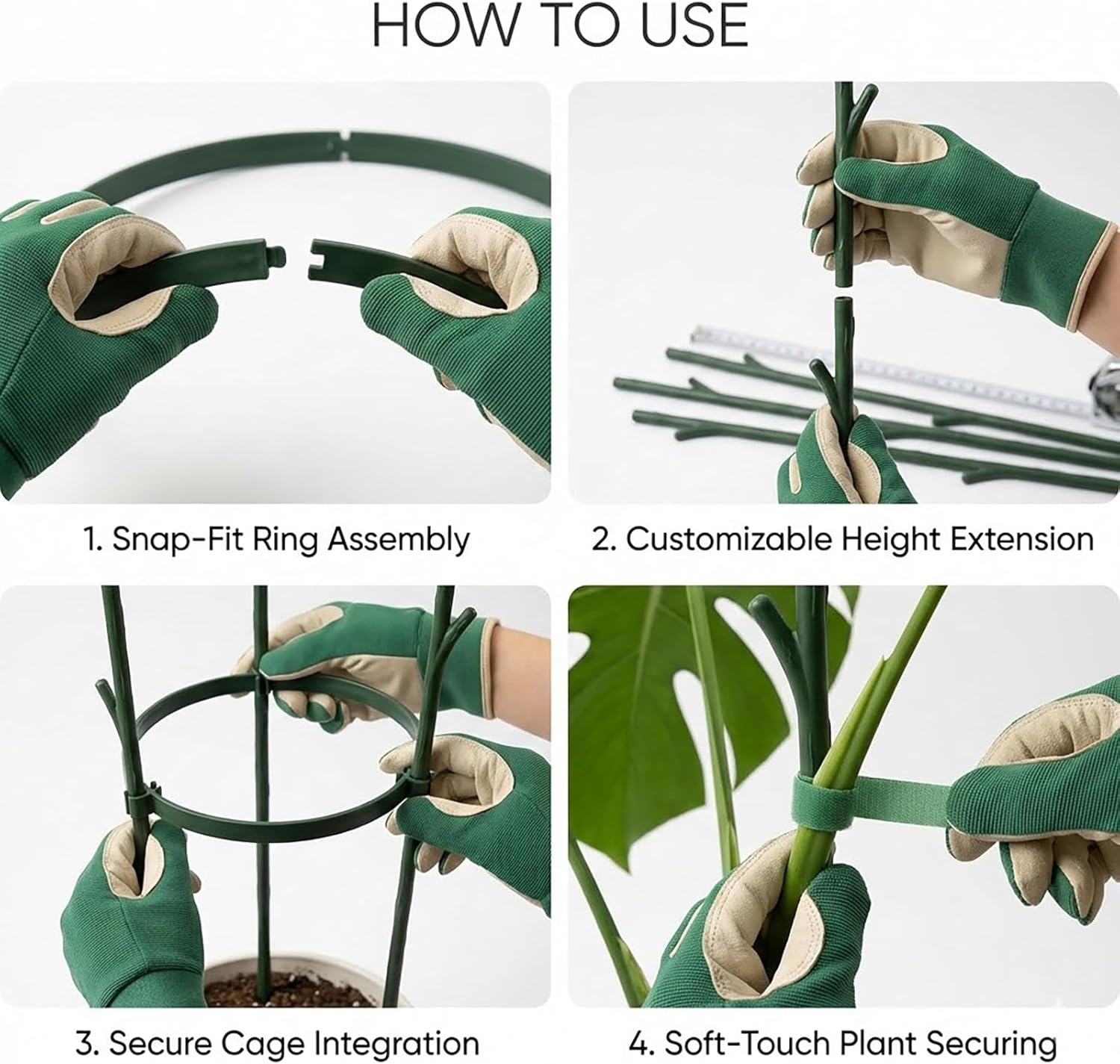 HOW TO USE

1. Snap-Fit Ring Assembly

2. Customizable Height Extension

3. Secure Cage Integration

4. Soft-Touch Plant Securing