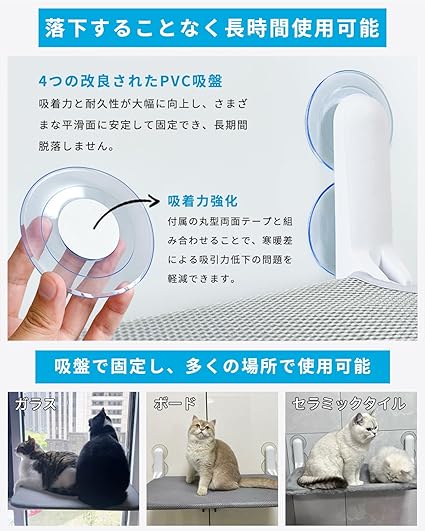 落下することなく長時間使用可能

4つの改良されたPVC吸盤

吸着力と耐久性が大幅に向上し、さまざまな平滑面に安定して固定でき、長期間脱落しません。

吸着力強化

付属の丸型両面テープと組み合わせることで、寒暖差による吸引力低下の問題を軽減できます。

吸盤で固定し、多くの場所で使用可能

ガラス

ボード

セラミックタイル