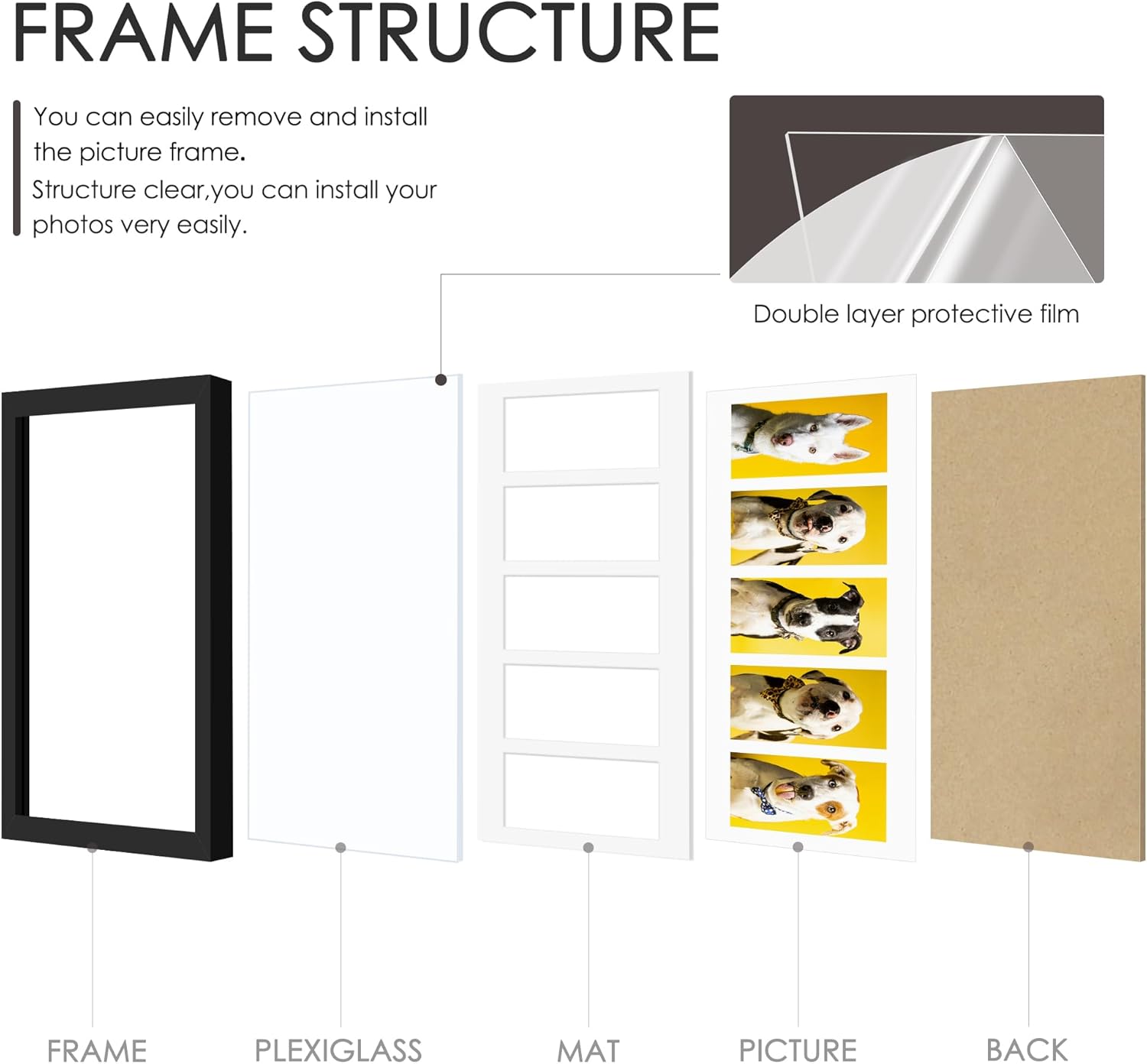 FRAME STRUCTURE

You can easily remove and install the picture frame.
Structure clear,you can install your photos very easily.

Double layer protective film

FRAME

PLEXIGLASS

MAT

PICTURE

BACK