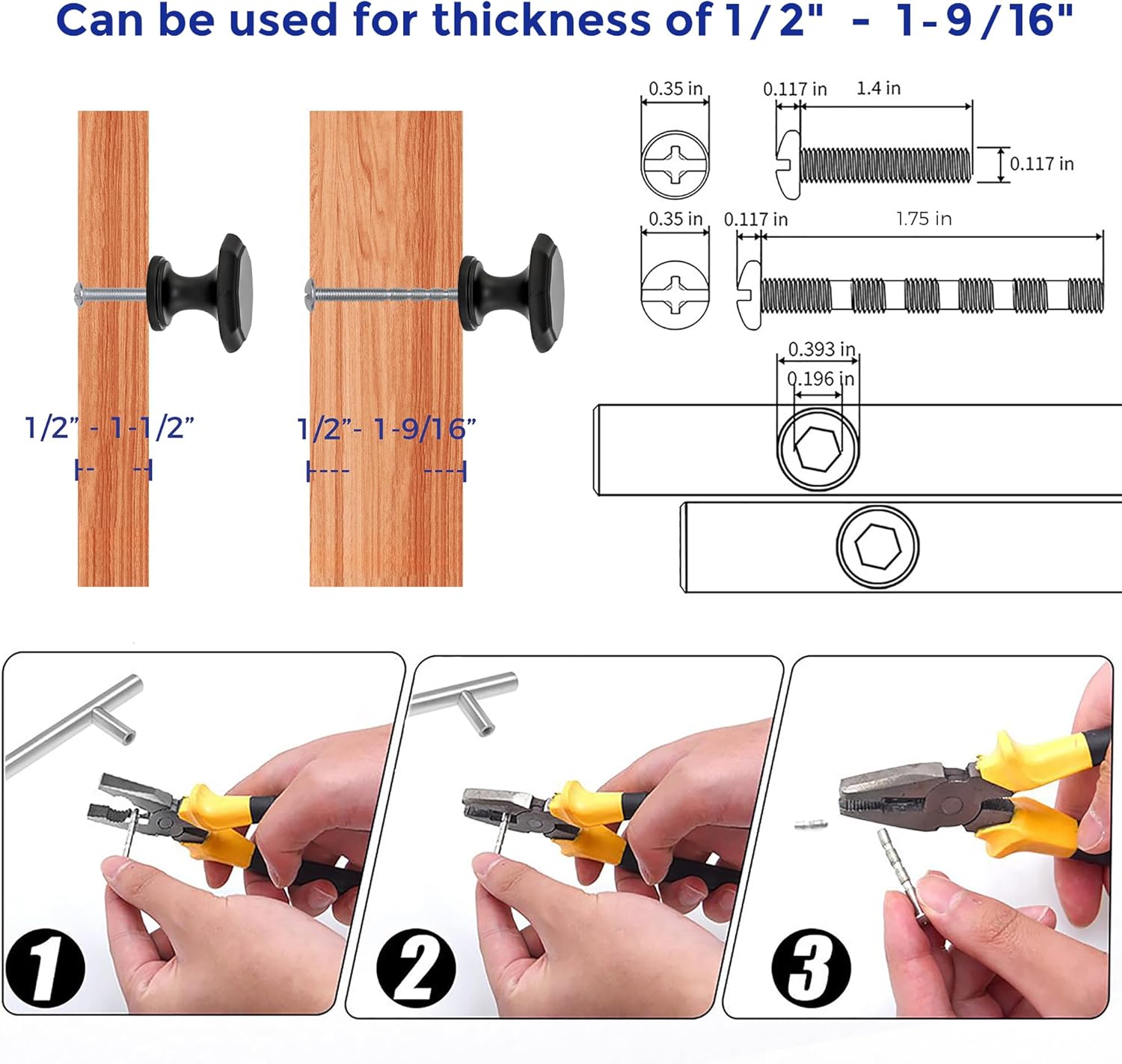 Can be used for thickness of 1/2" - 1-9/16"

1/2" - 1-1/2"

1/2"- 1-9/16"

0.35 in

0.117 in

1.4 in

0.117 in

0.35 in

0.117 in

1.75 in

0.393 in

0.196 in

1

2

3