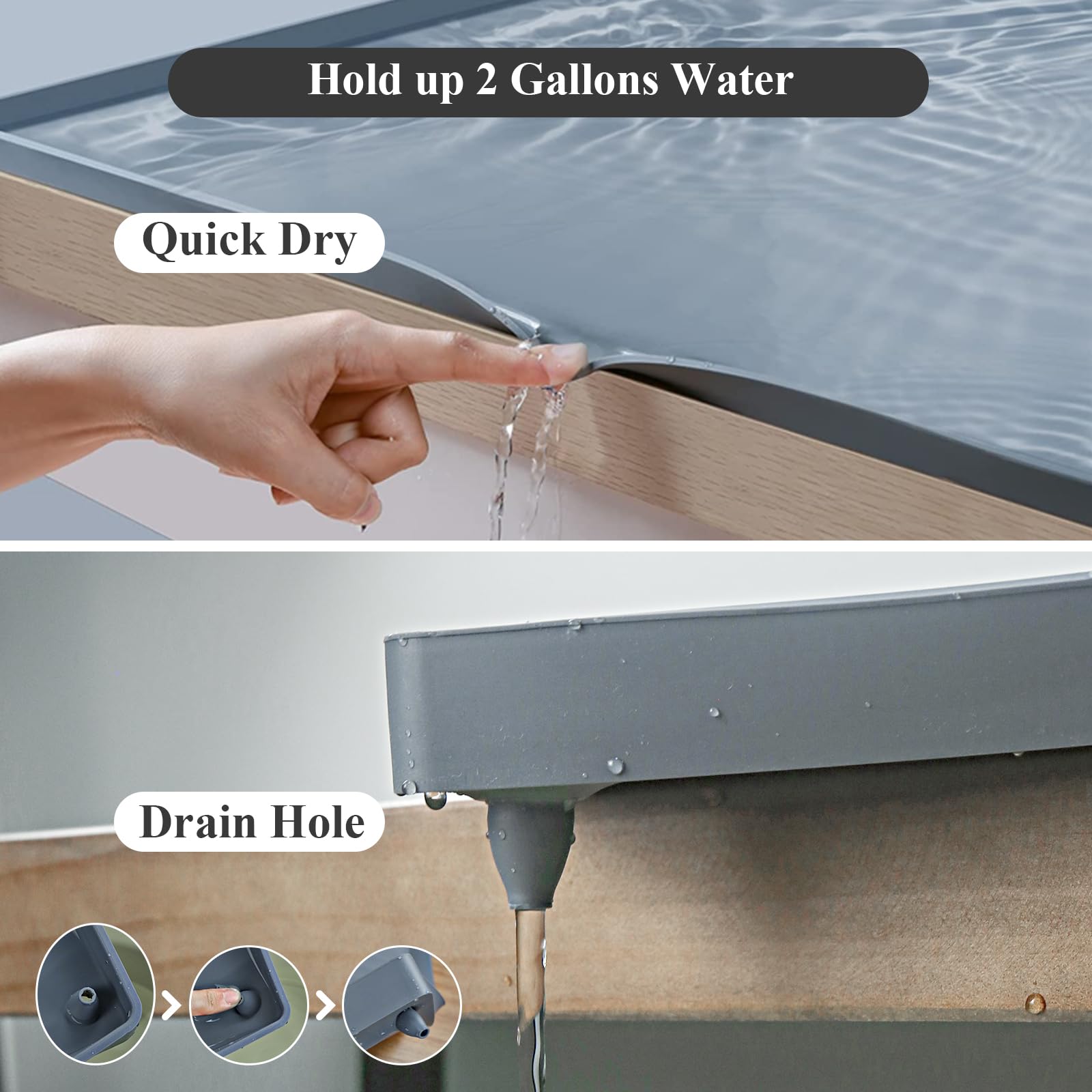 Hold up 2 Gallons Water

Quick Dry

Drain Hole