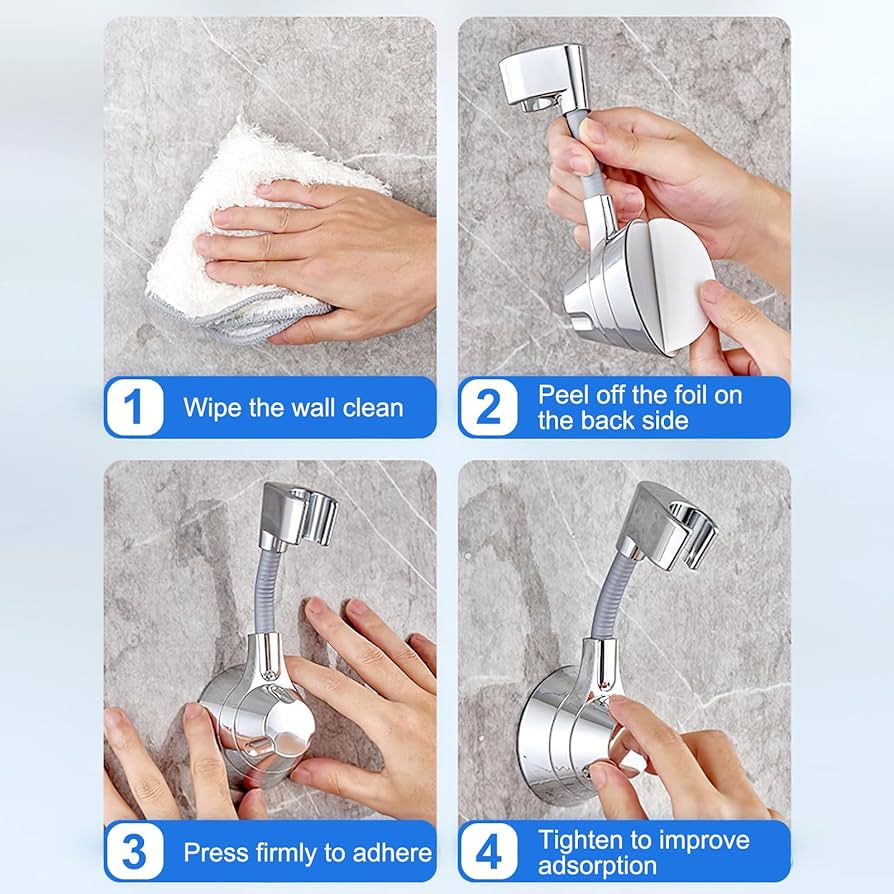 1 Wipe the wall clean

2 Peel off the foil on the back side

3 Press firmly to adhere

4 Tighten to improve adsorption