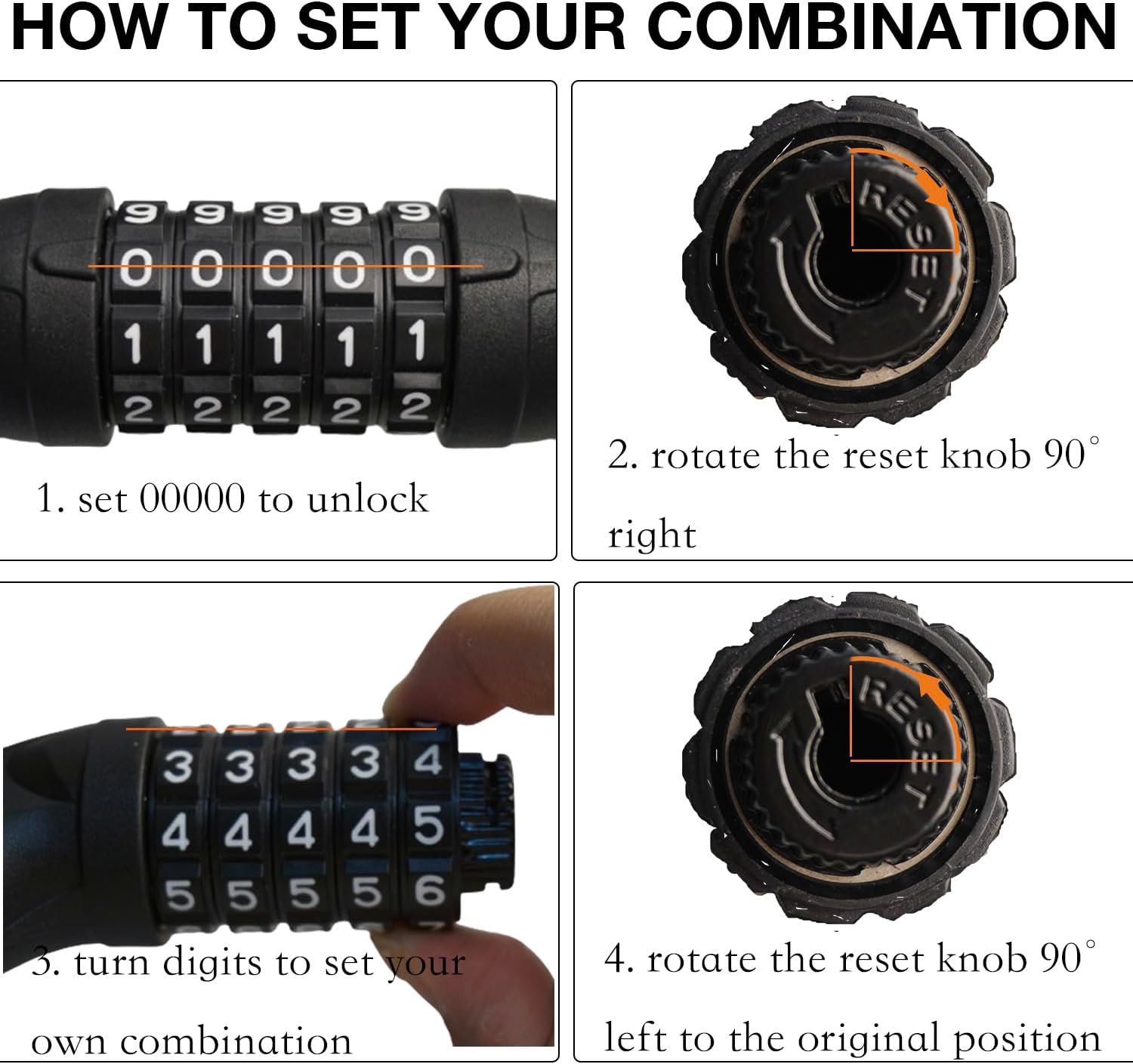 HOW TO SET YOUR COMBINATION

9 9 9 9 9
0 0 0 0 0
1 1 1 1 1
2 2 2 2 2

1. set 00000 to unlock

RESET

2. rotate the reset knob 90° right

3 3 3 3 4
4 4 4 4 5
5 5 5 5 6

3. turn digits to set your own combination

RESET

4. rotate the reset knob 90° left to the original position