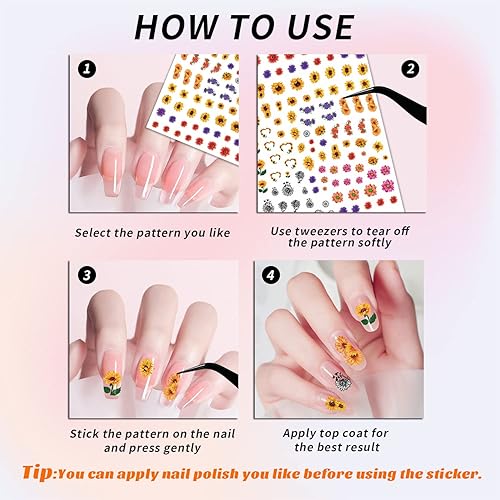 HOW TO USE

1

Select the pattern you like

2

Use tweezers to tear off the pattern softly

3

Stick the pattern on the nail and press gently

4

Apply top coat for the best result

Tip:You can apply nail polish you like before using the sticker.